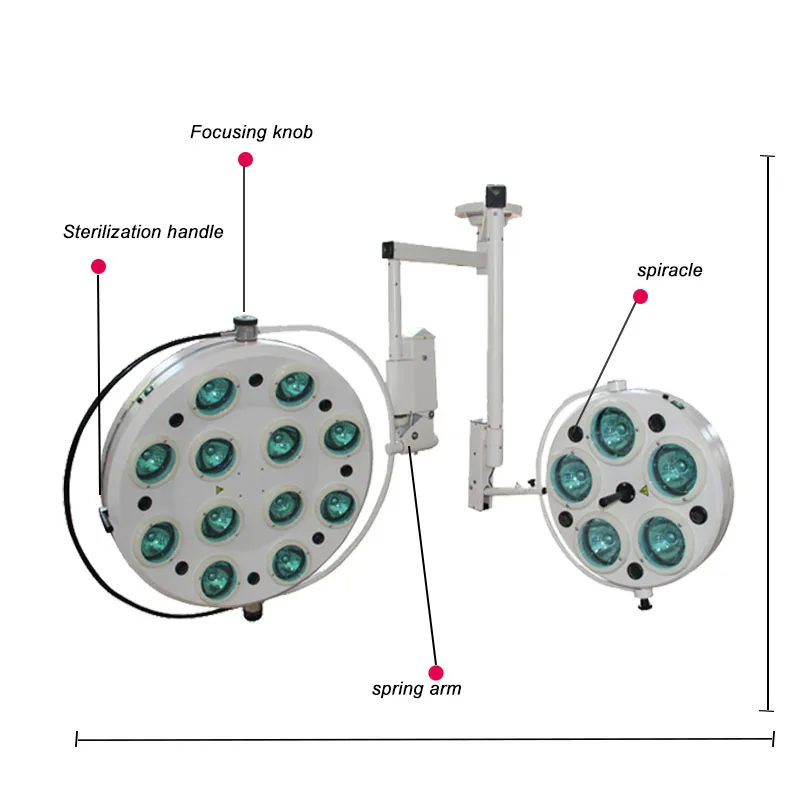 Focusing knob

Sterilization handle

spiracle

spring arm