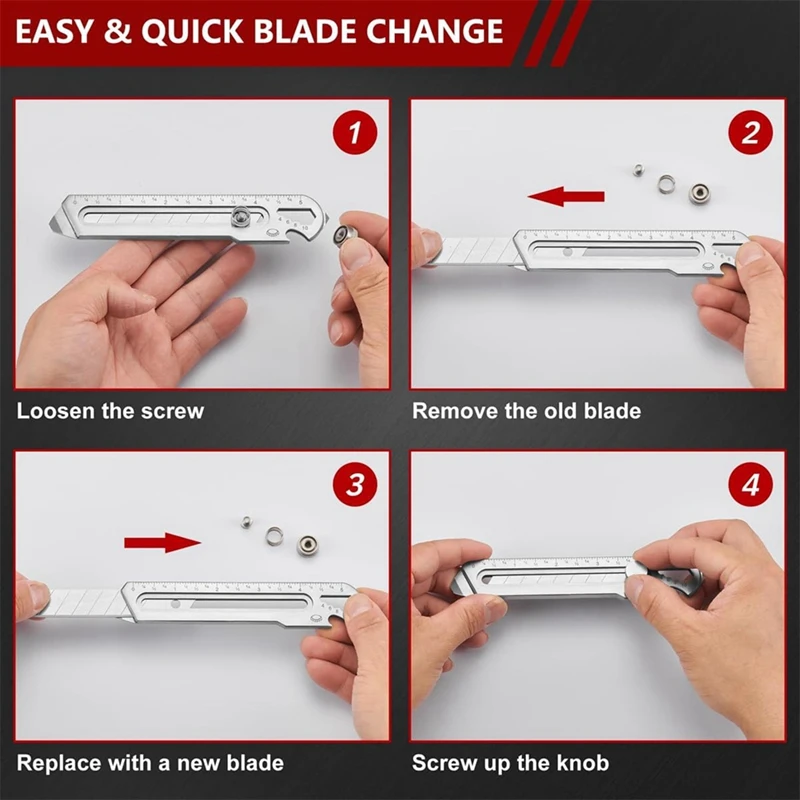 EASY & QUICK BLADE CHANGE

1

Loosen the screw

2

Remove the old blade

3

Replace with a new blade

4

Screw up the knob