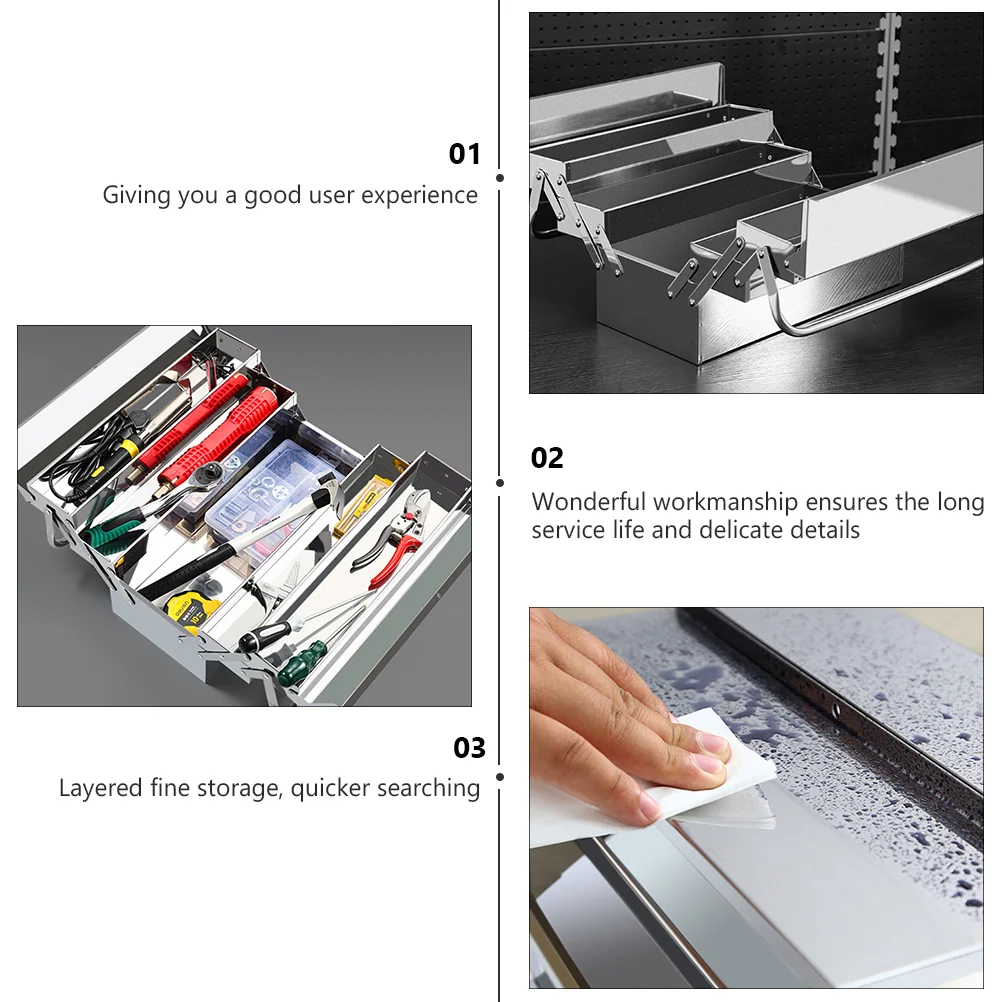 01
Giving you a good user experience

02
Wonderful workmanship ensures the long service life and delicate details

03
Layered fine storage, quicker searching