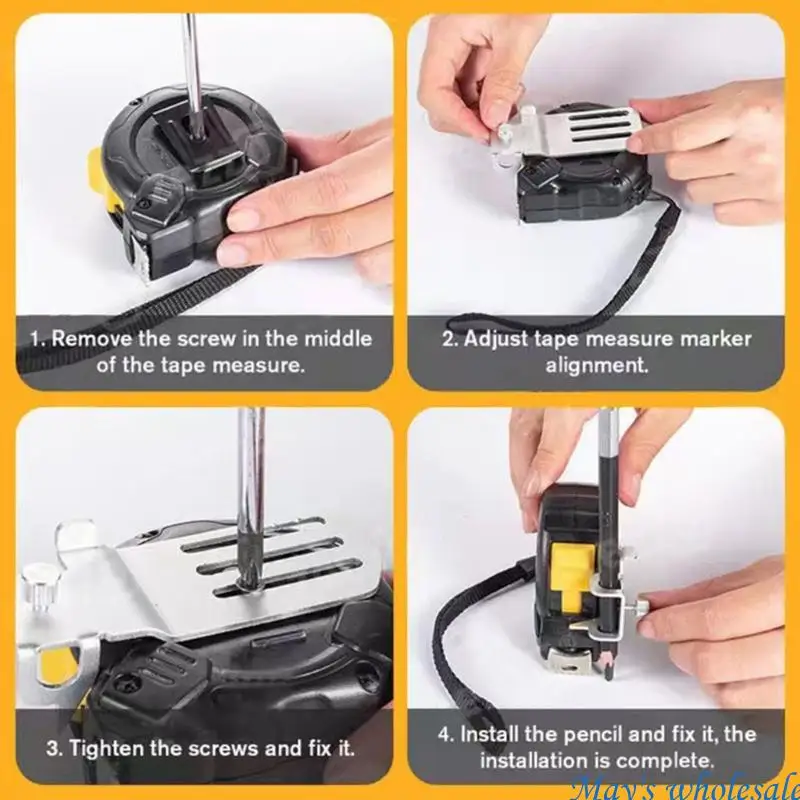 1. Remove the screw in the middle of the tape measure.

2. Adjust tape measure marker alignment.

3. Tighten the screws and fix it.

4. Install the pencil and fix it, the installation is complete.

May's wholesale