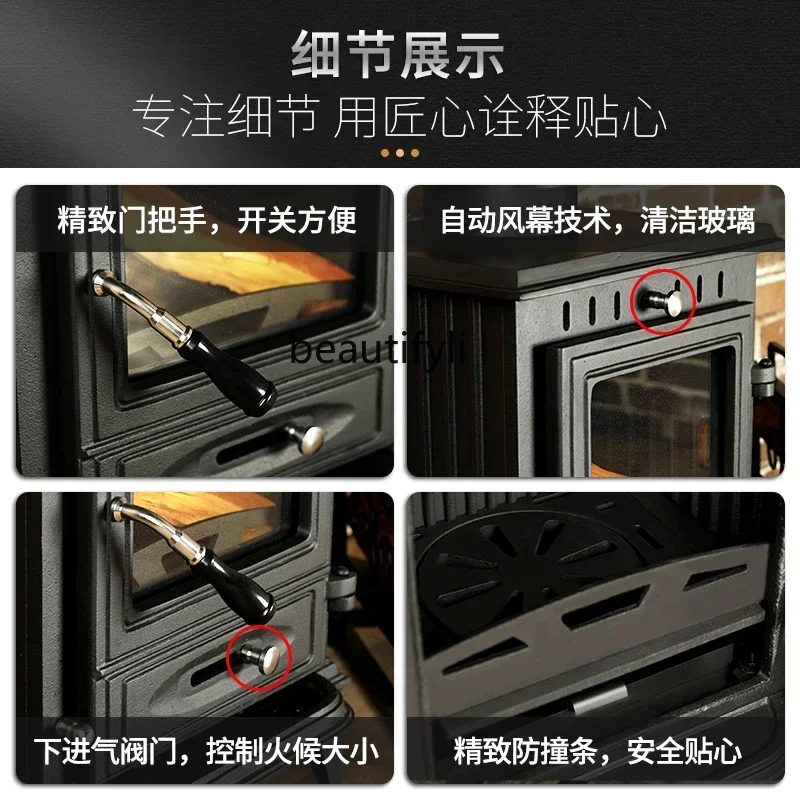 细节展示
专注细节 用匠心诠释贴心

精致门把手，开关方便

自动风幕技术，清洁玻璃

beautifyli

下进气阀门，控制火候大小

精致防撞条，安全贴心