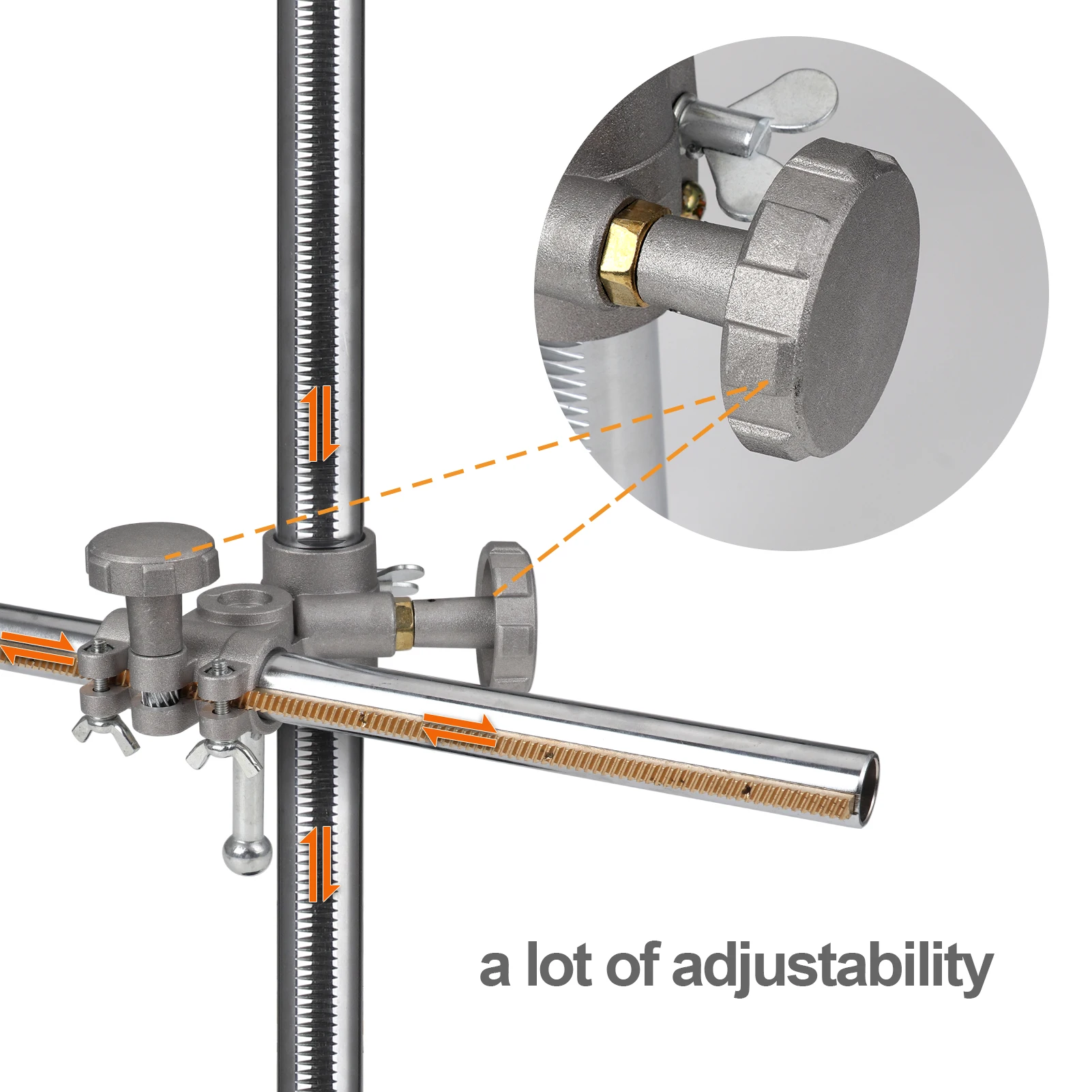 a lot of adjustability