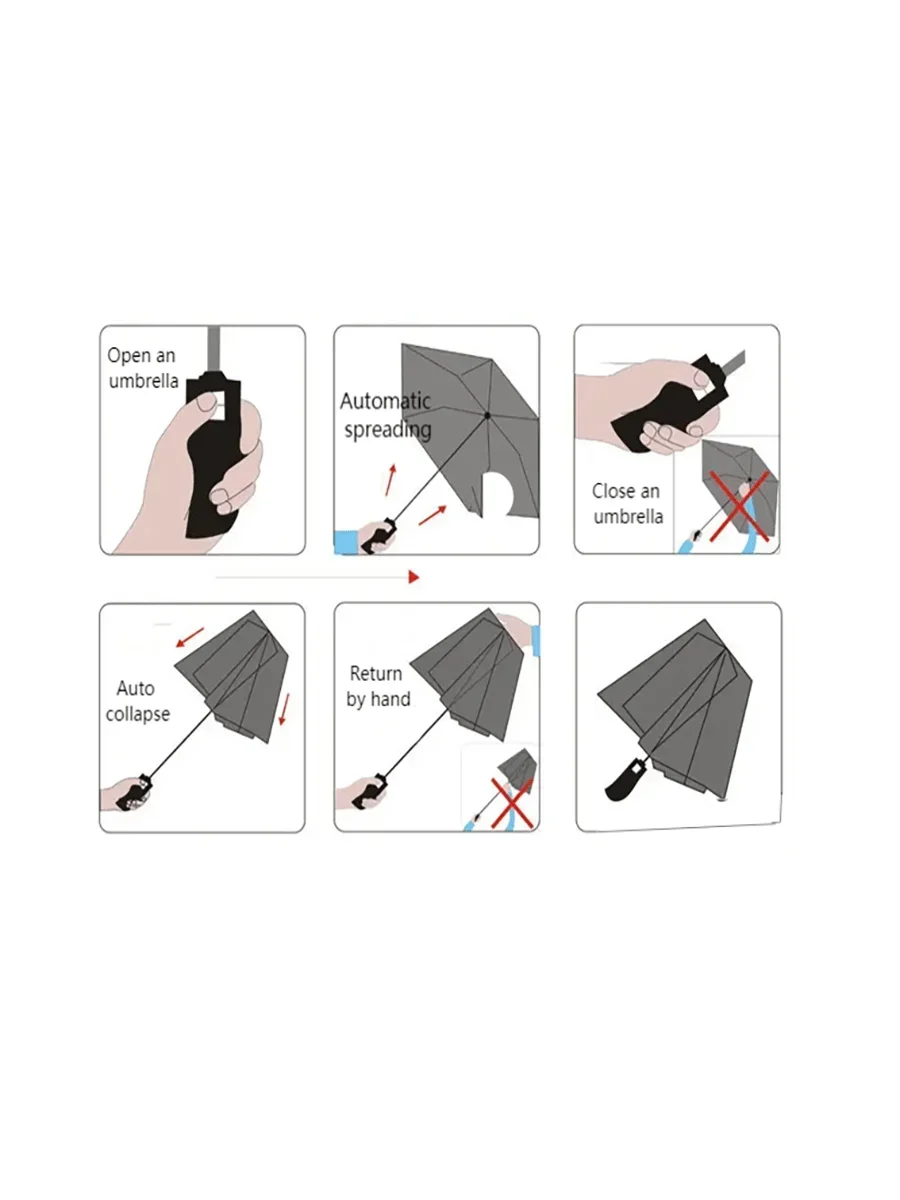 Open an umbrella

Automatic spreading

Close an umbrella

Auto collapse

Return by hand