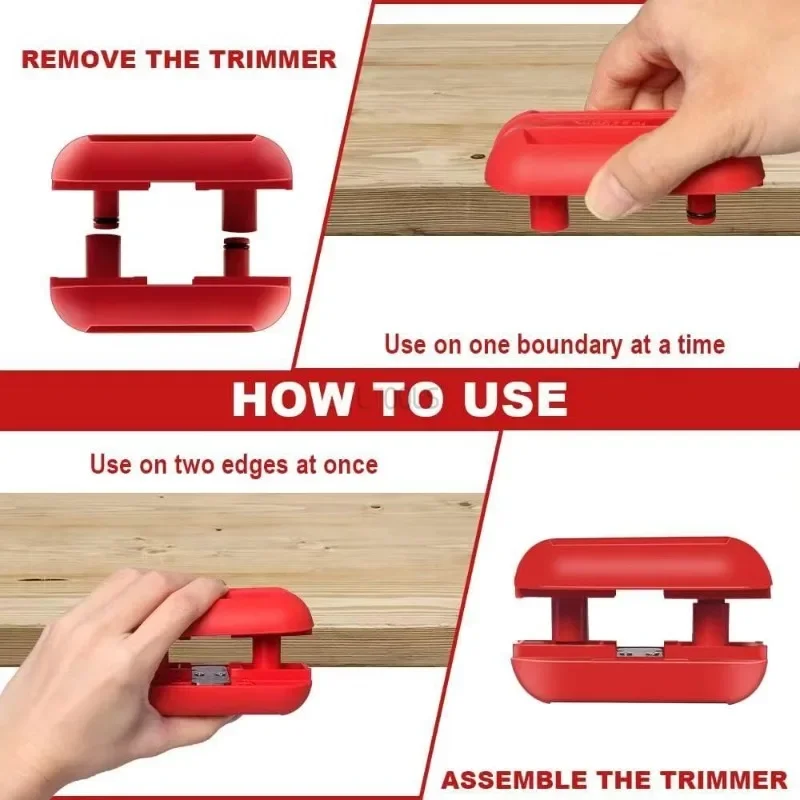 REMOVE THE TRIMMER

Use on one boundary at a time

HOW TO USE

Use on two edges at once

ASSEMBLE THE TRIMMER