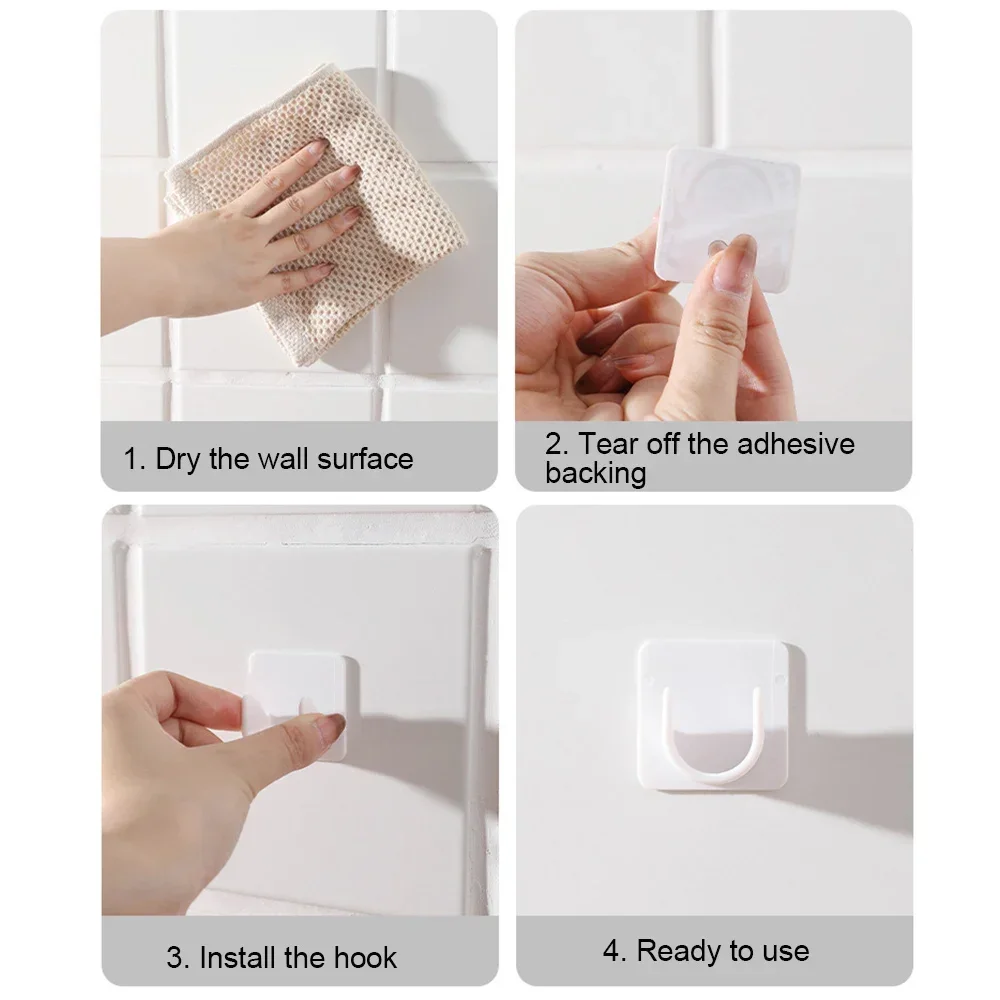 1. Dry the wall surface

2. Tear off the adhesive backing

3. Install the hook

4. Ready to use