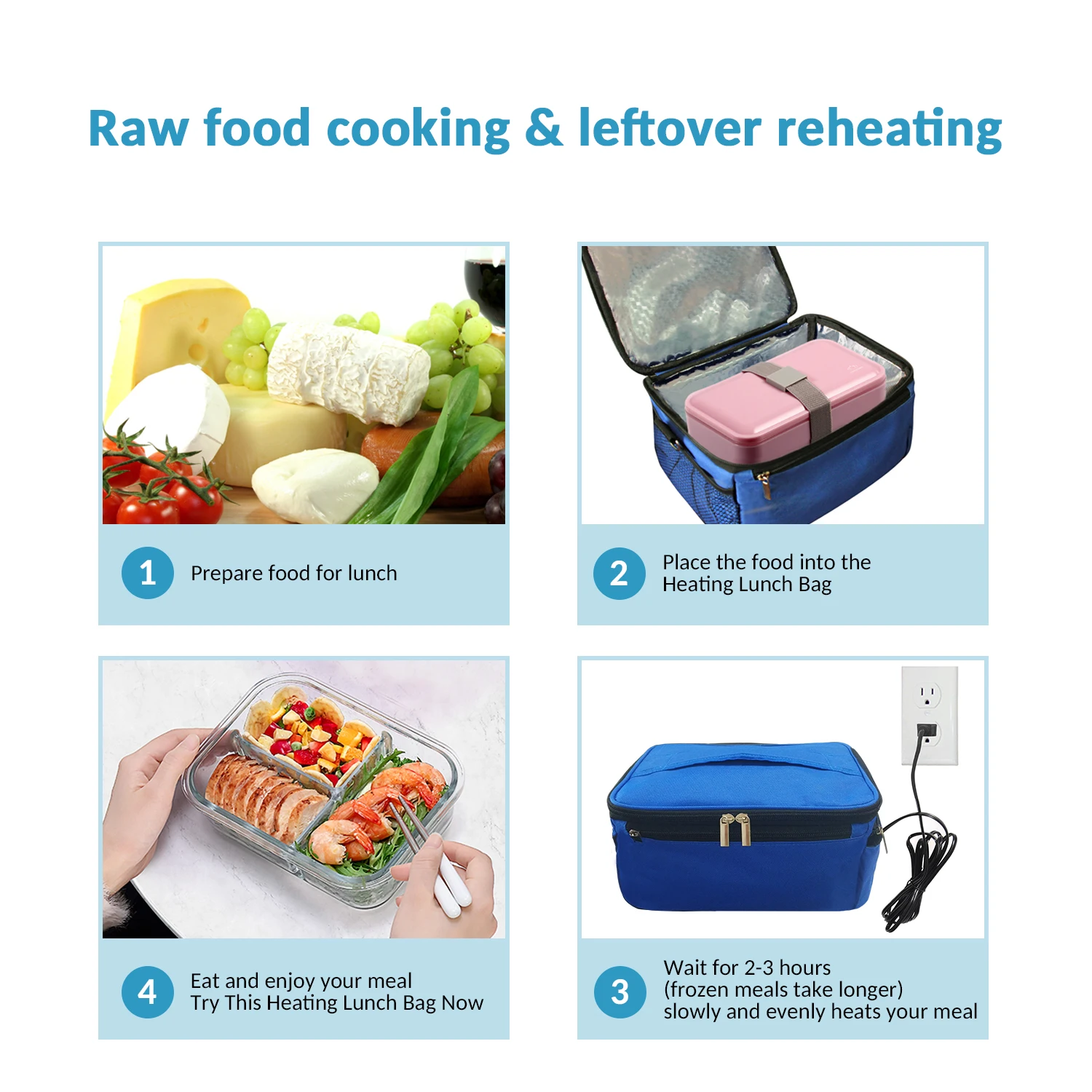 Raw food cooking & leftover reheating

1 Prepare food for lunch

2 Place the food into the Heating Lunch Bag

4 Eat and enjoy your meal
Try This Heating Lunch Bag Now

3 Wait for 2-3 hours
(frozen meals take longer)
slowly and evenly heats your meal