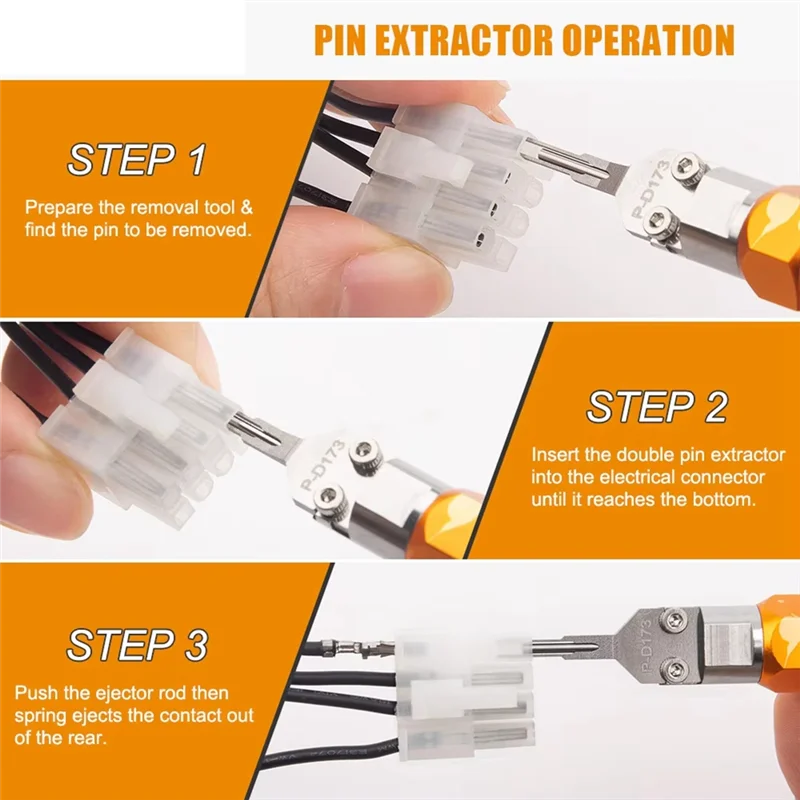 PIN EXTRACTOR OPERATION

STEP 1

Prepare the removal tool & find the pin to be removed.

P-D173

STEP 2

Insert the double pin extractor into the electrical connector until it reaches the bottom.

P-D173

STEP 3

Push the ejector rod then spring ejects the contact out of the rear.

P-D173