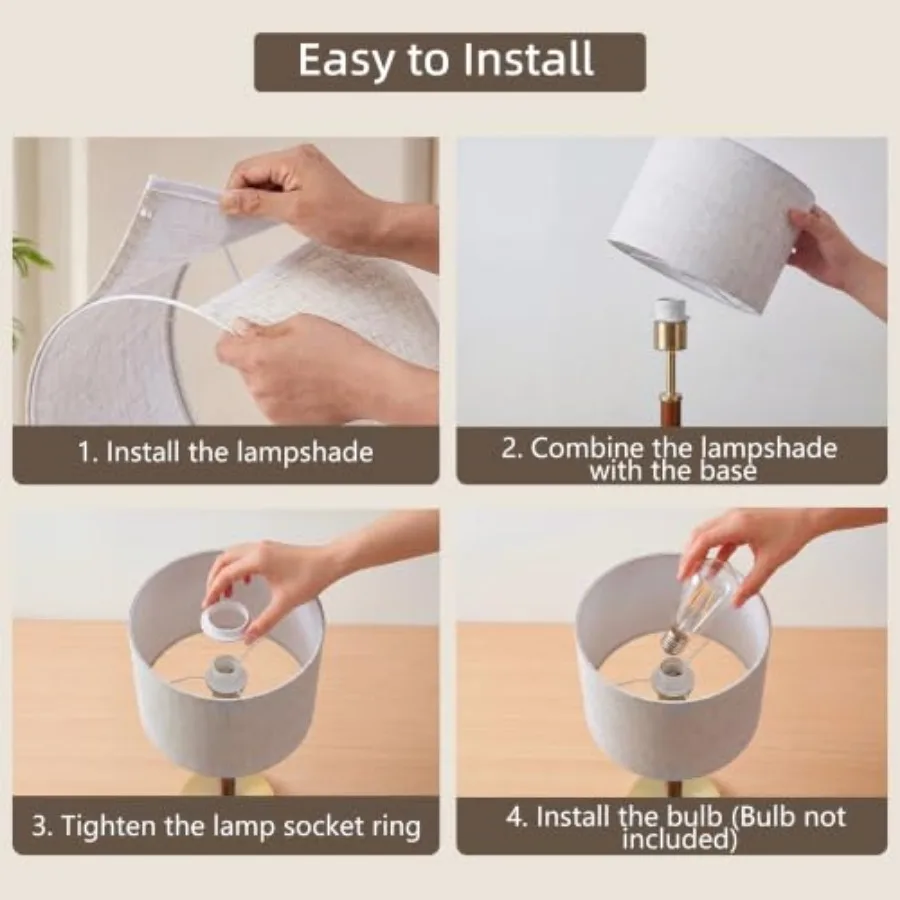 Easy to Install

1. Install the lampshade

2. Combine the lampshade with the base

3. Tighten the lamp socket ring

4. Install the bulb (Bulb not included)