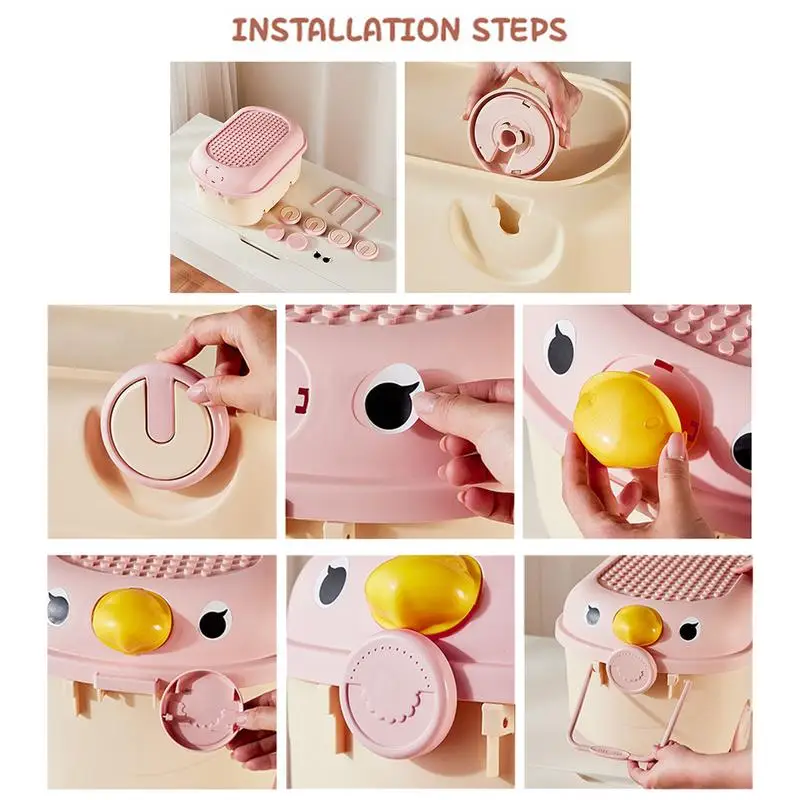 INSTALLATION STEPS