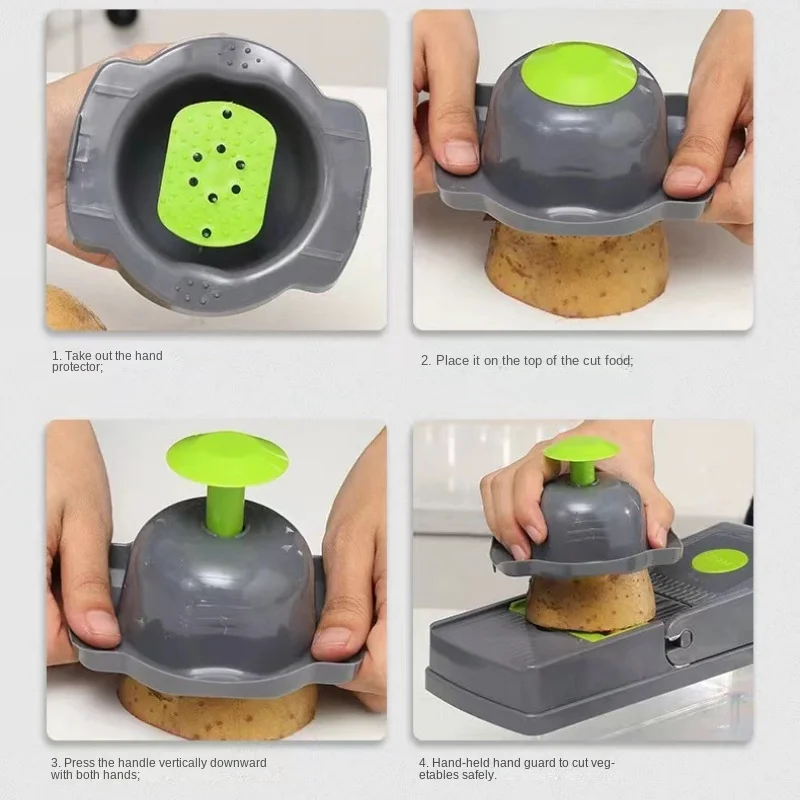 1. Take out the hand protector;

2. Place it on the top of the cut food;

3. Press the handle vertically downward with both hands;

4. Hand-held hand guard to cut vegetables safely.