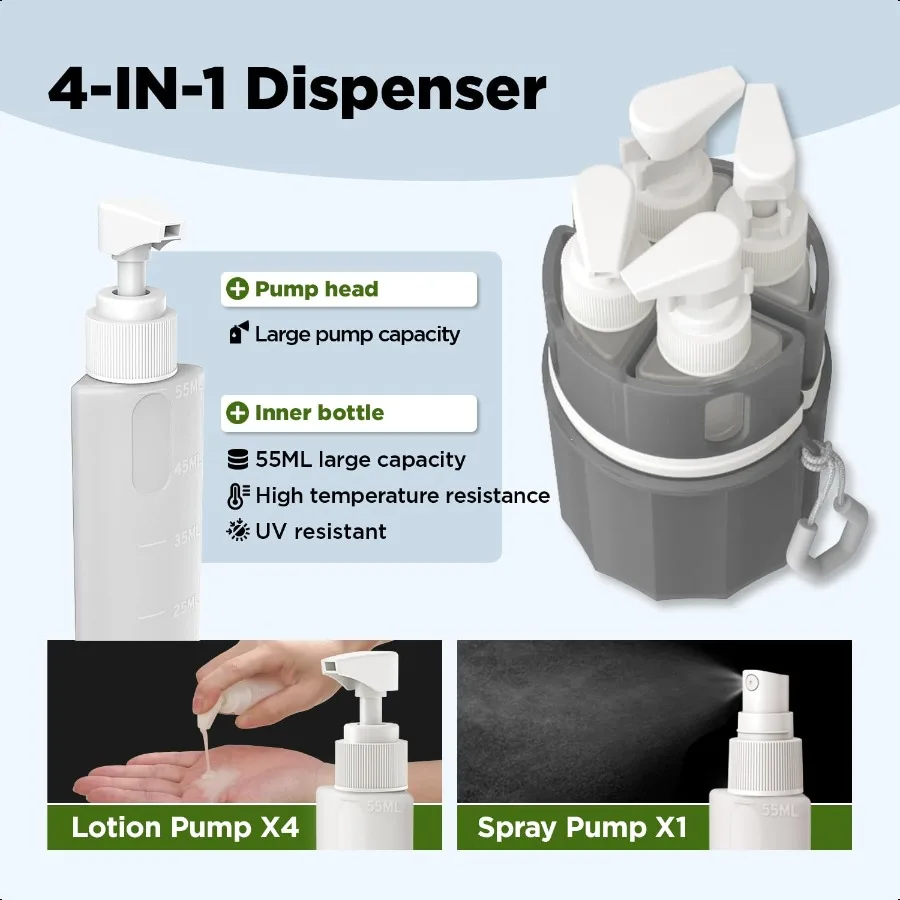 4-IN-1 Dispenser

55ML
45ML
35ML
25ML

Pump head
Large pump capacity

Inner bottle
55ML large capacity
High temperature resistance
UV resistant

55ML
Lotion Pump X4

55ML
Spray Pump X1