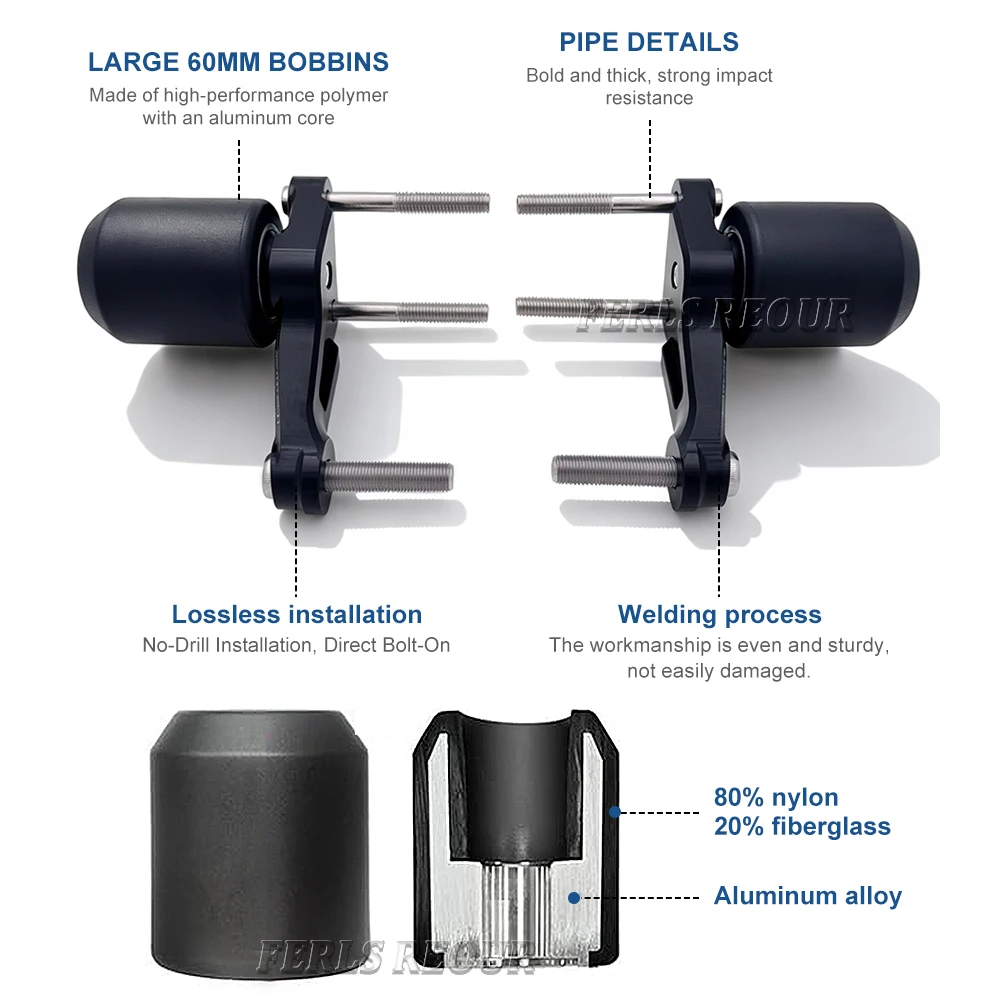 LARGE 60MM BOBBINS
Made of high-performance polymer with an aluminum core

PIPE DETAILS
Bold and thick, strong impact resistance

FERLS REOUR

Lossless installation
No-Drill Installation, Direct Bolt-On

Welding process
The workmanship is even and sturdy, not easily damaged.

80% nylon
20% fiberglass

Aluminum alloy

FERLS REOUR