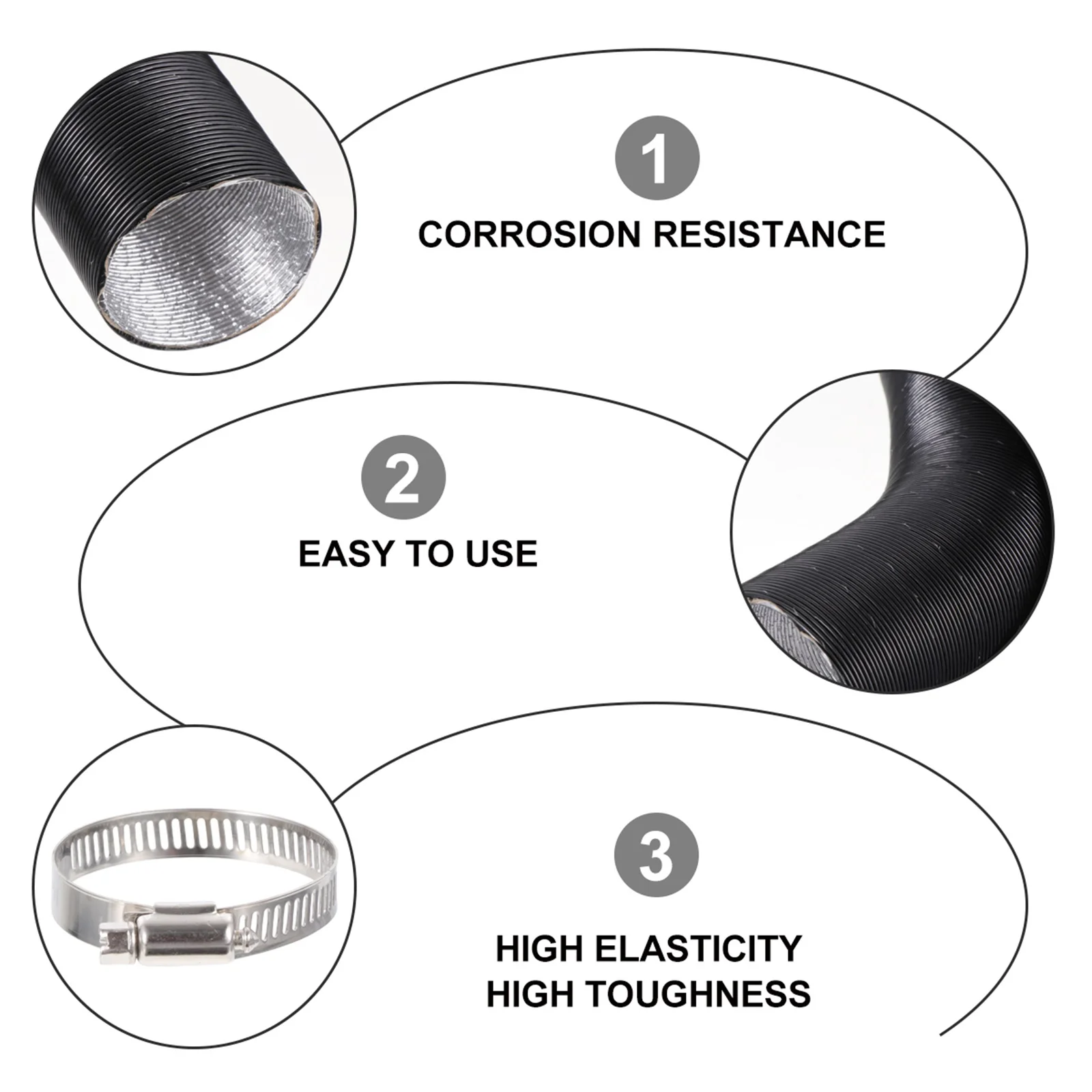 1

CORROSION RESISTANCE

2

EASY TO USE

3

HIGH ELASTICITY
HIGH TOUGHNESS