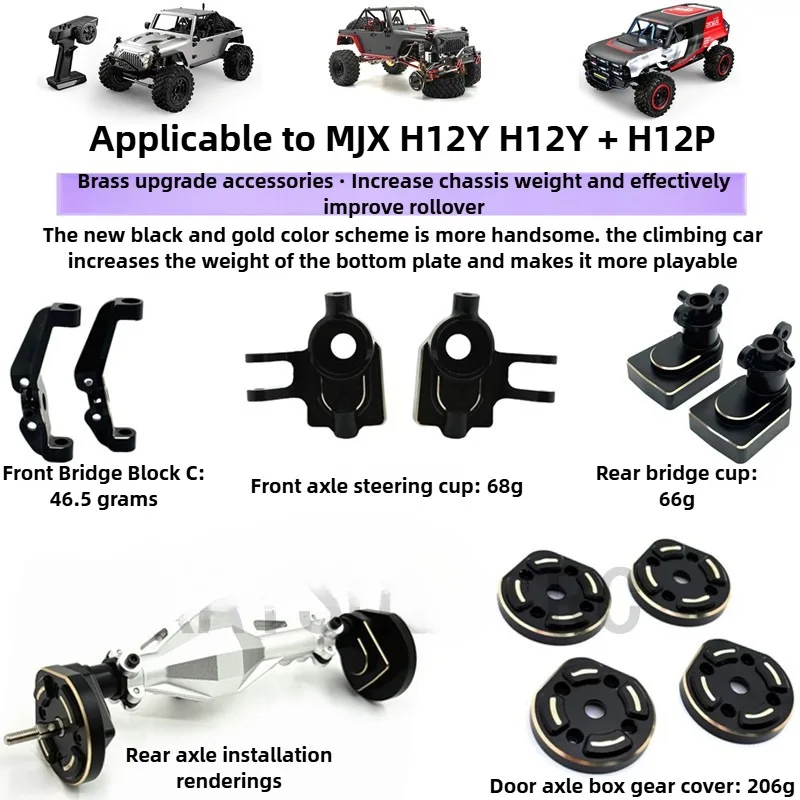 Applicable to MJX H12Y H12Y + H12P

Brass upgrade accessories · Increase chassis weight and effectively improve rollover

The new black and gold color scheme is more handsome. the climbing car increases the weight of the bottom plate and makes it more playable

Front Bridge Block C: 46.5 grams

Front axle steering cup: 68g

Rear bridge cup: 66g

Rear axle installation renderings

Door axle box gear cover: 206g