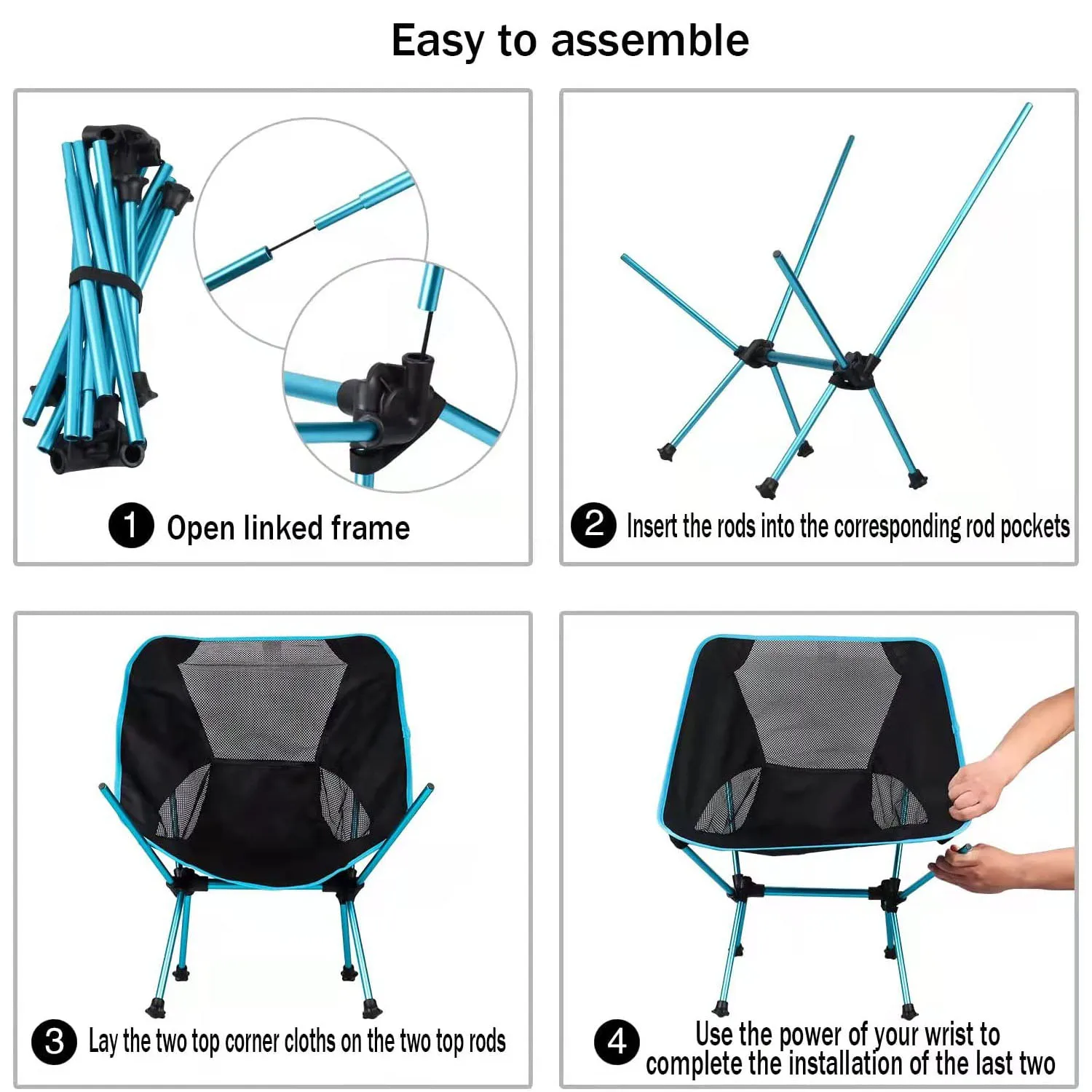 Easy to assemble

1 Open linked frame

2 Insert the rods into the corresponding rod pockets

3 Lay the two top corner cloths on the two top rods

4 Use the power of your wrist to complete the installation of the last two