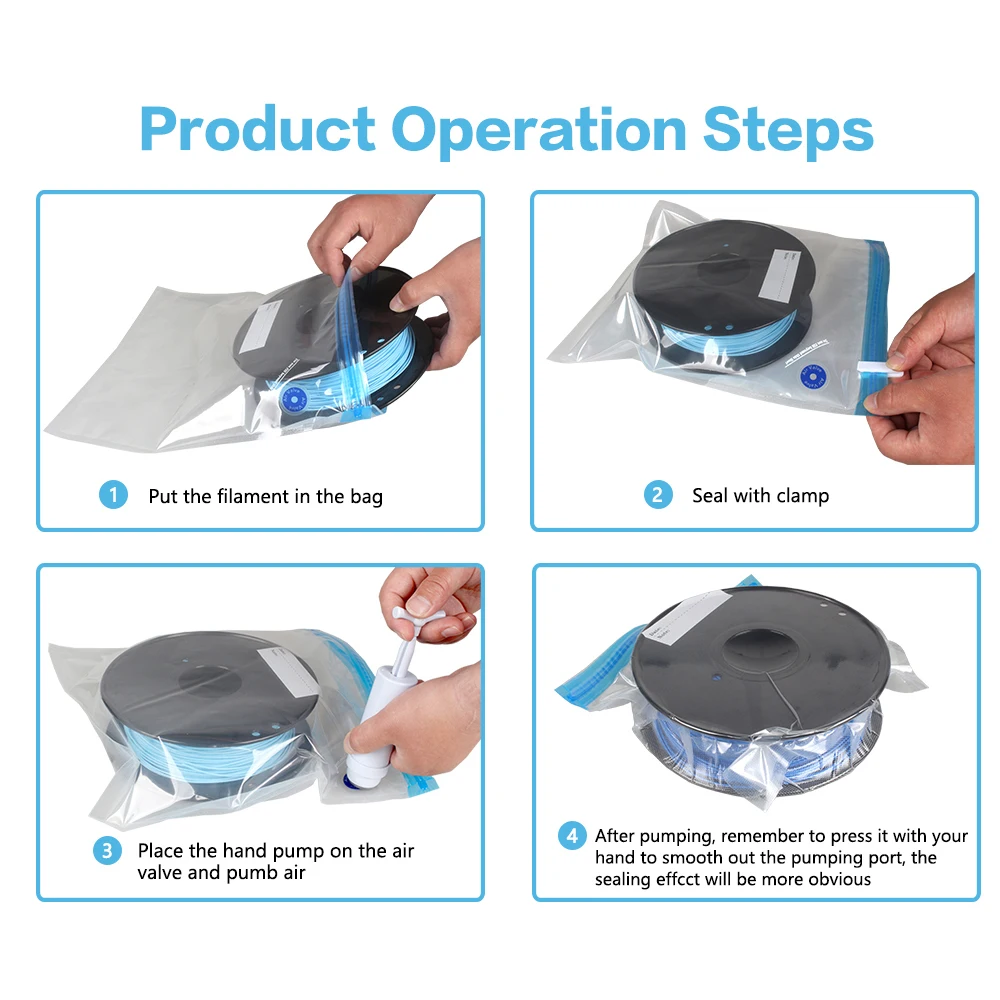 Product Operation Steps

1 Put the filament in the bag

2 Seal with clamp

3 Place the hand pump on the air valve and pumb air

4 After pumping, remember to press it with your hand to smooth out the pumping port, the sealing effcct will be more obvious