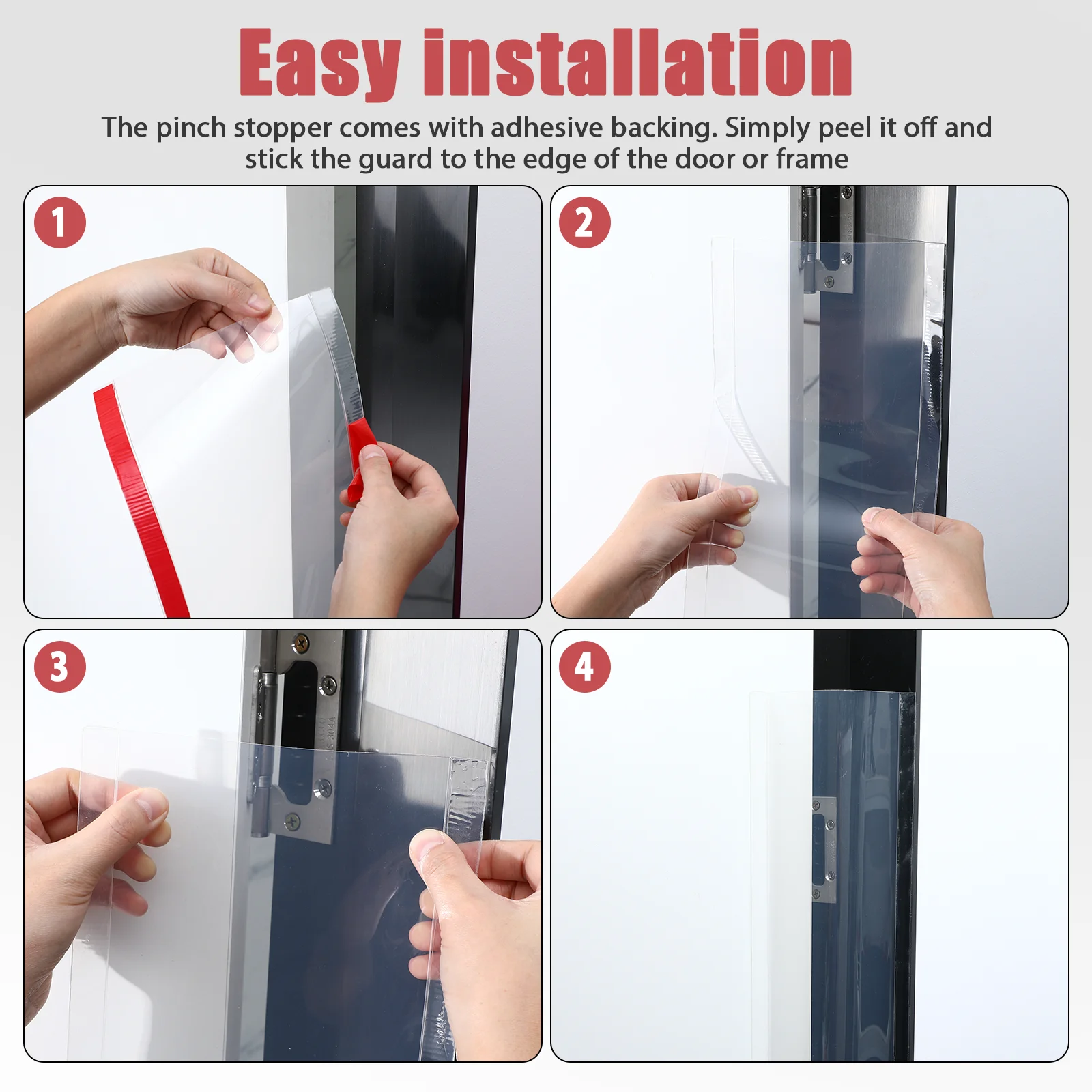 Easy installation

The pinch stopper comes with adhesive backing. Simply peel it off and stick the guard to the edge of the door or frame

1

2

3

4