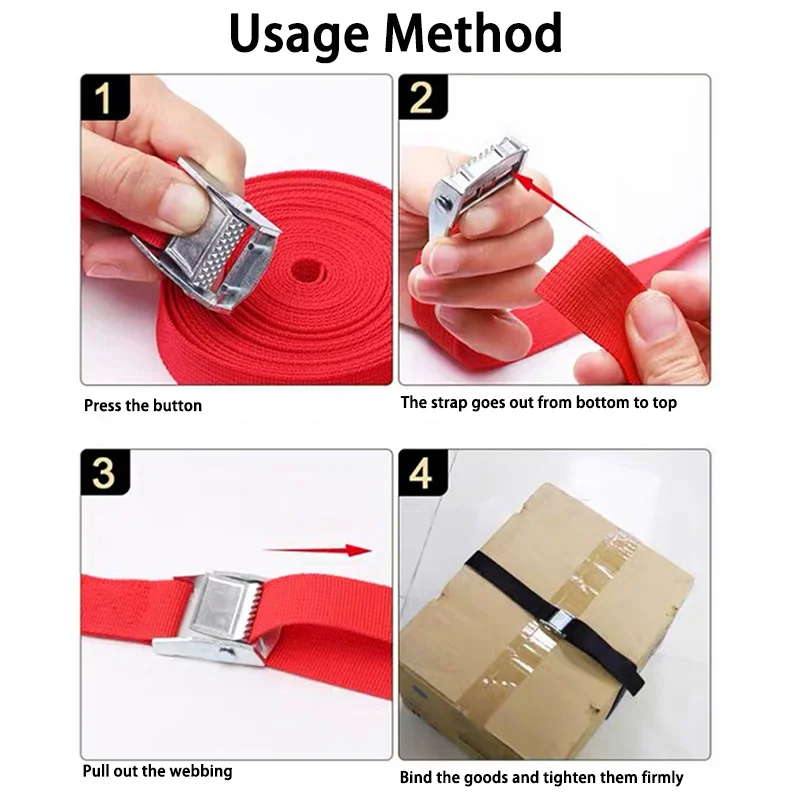 Usage Method

1

Press the button

2

The strap goes out from bottom to top

3

Pull out the webbing

4

Bind the goods and tighten them firmly