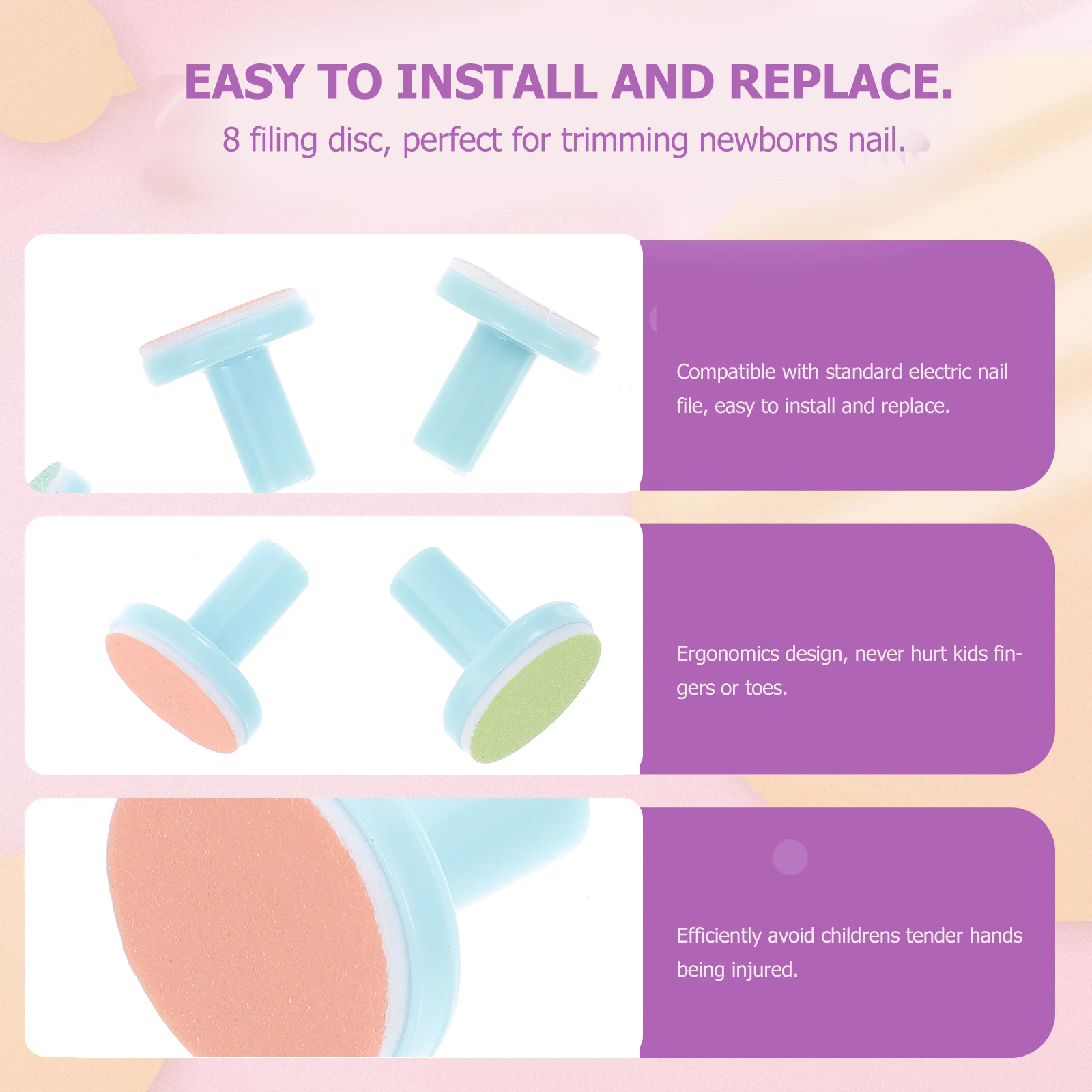 EASY TO INSTALL AND REPLACE.

8 filing disc, perfect for trimming newborns nail.

Compatible with standard electric nail file, easy to install and replace.

Ergonomics design, never hurt kids fingers or toes.

Efficiently avoid childrens tender hands being injured.