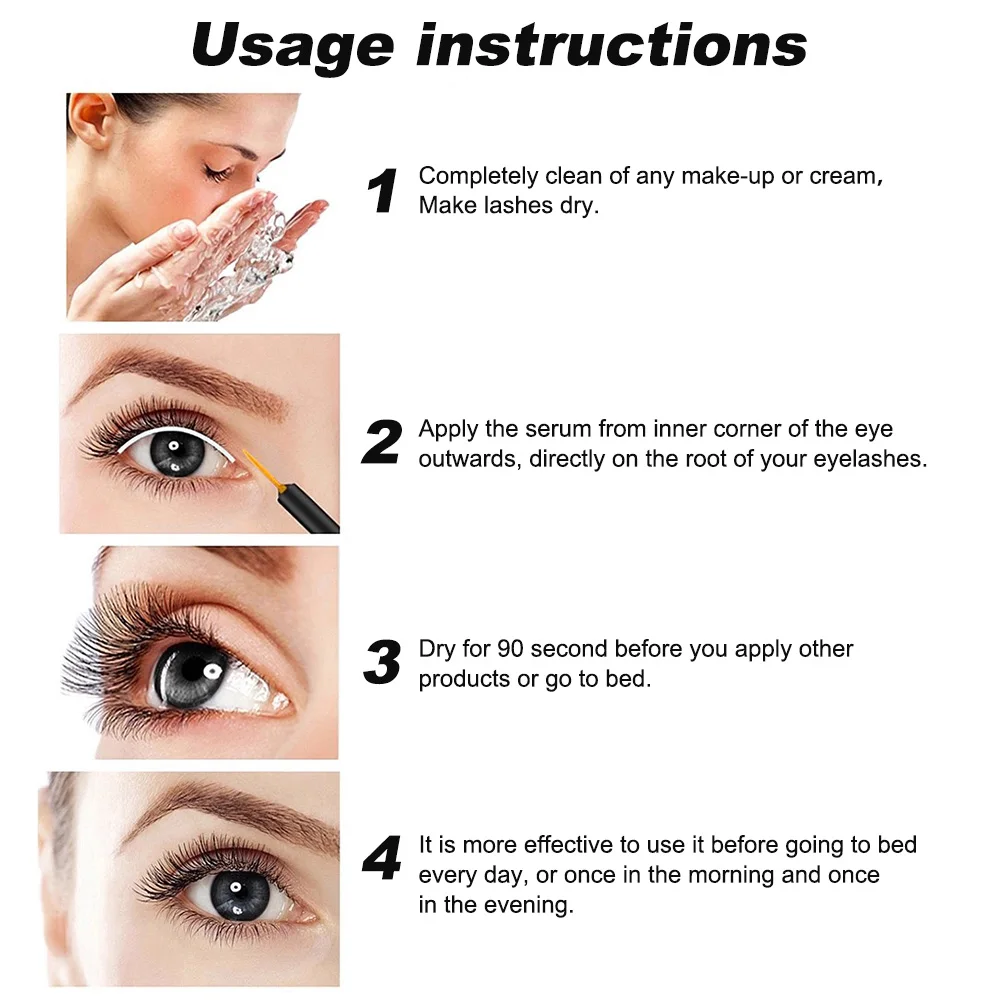 Usage instructions

1 Completely clean of any make-up or cream, Make lashes dry.

2 Apply the serum from inner corner of the eye outwards, directly on the root of your eyelashes.

3 Dry for 90 second before you apply other products or go to bed.

4 It is more effective to use it before going to bed every day, or once in the morning and once in the evening.