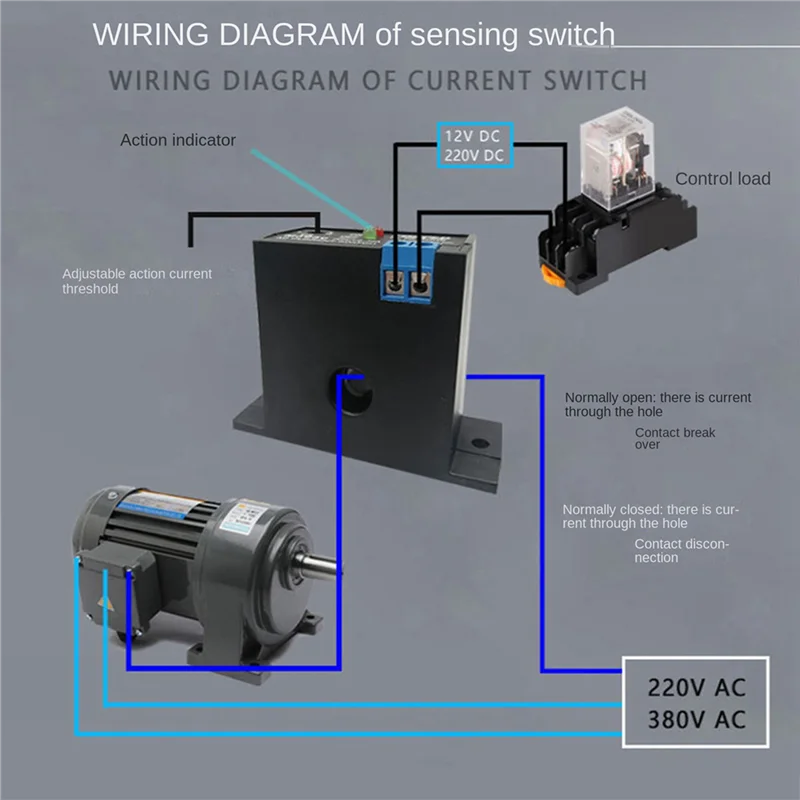 WIRING DIAGRAM of sensing switch

WIRING DIAGRAM OF CURRENT SWITCH

Action indicator

12V DC
220V DC

Control load

Adjustable action current threshold

Normally open: there is current through the hole

Contact break over

Normally closed: there is current through the hole

Contact disconnection

220V AC
380V AC