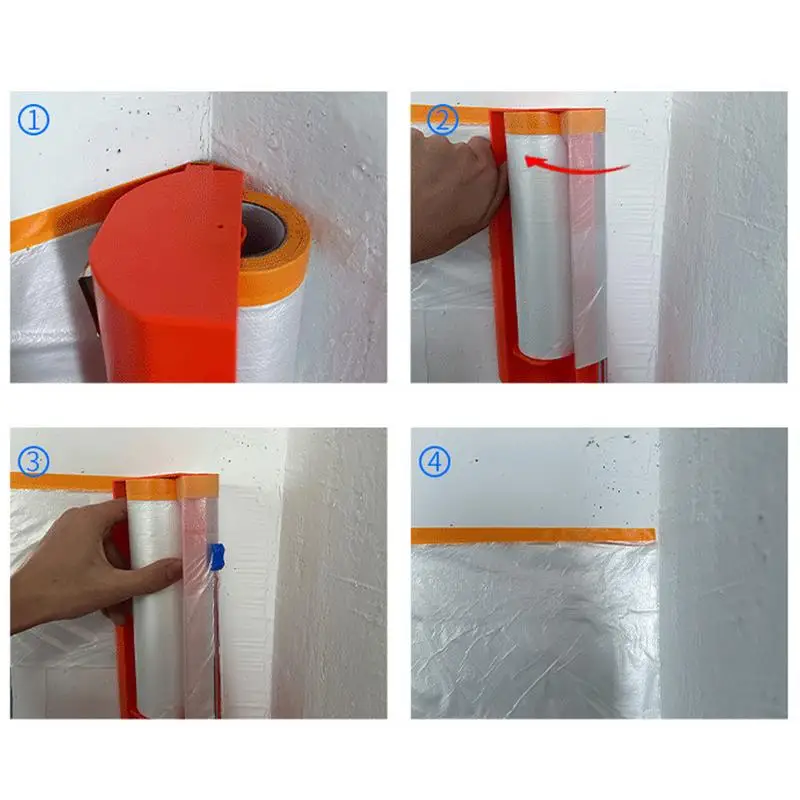 ①
②
③
④