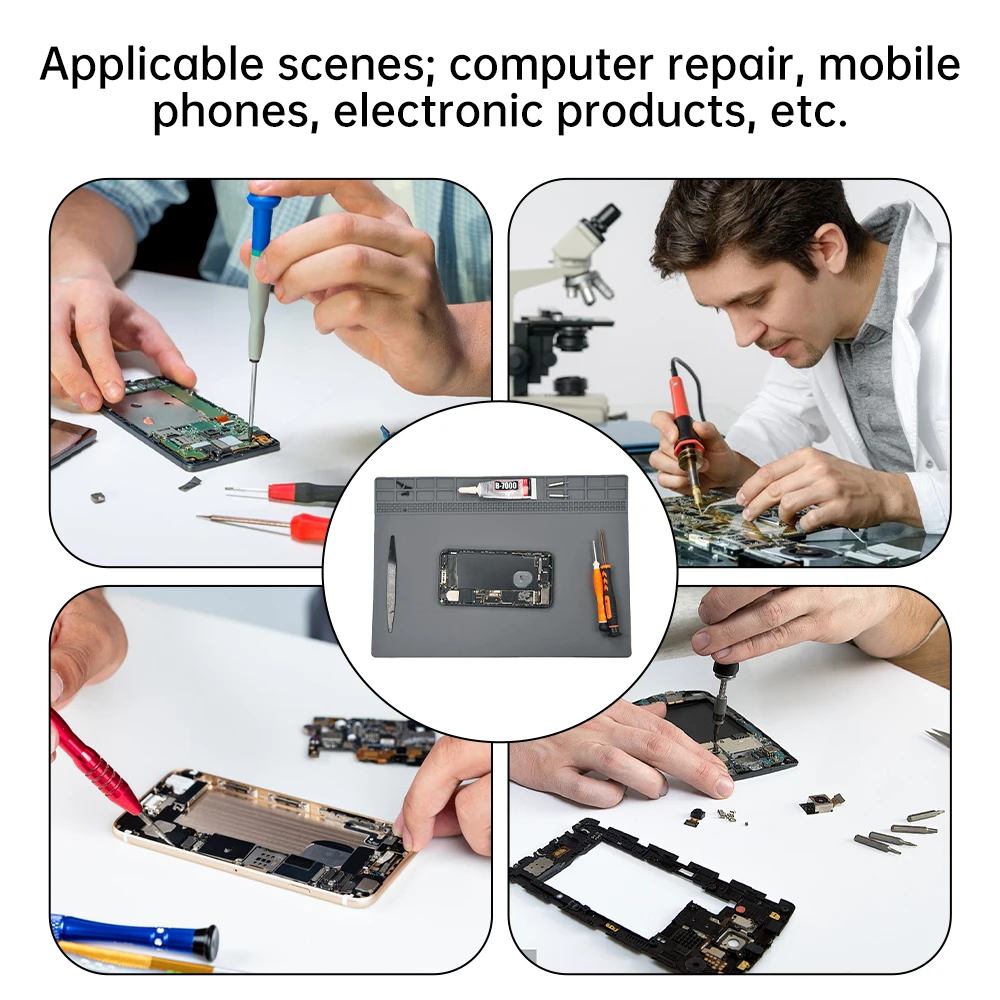 Applicable scenes; computer repair, mobile phones, electronic products, etc.

B-7000