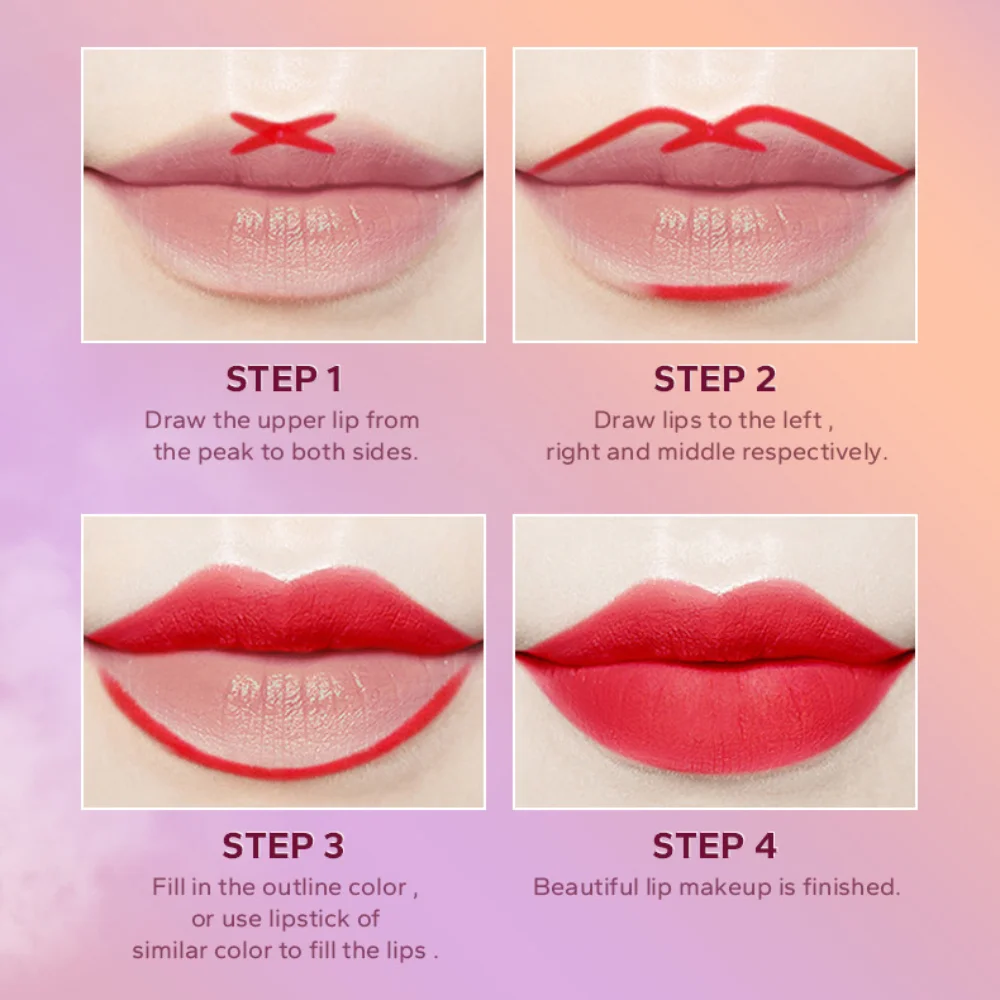 STEP 1
Draw the upper lip from the peak to both sides.

STEP 2
Draw lips to the left , right and middle respectively.

STEP 3
Fill in the outline color , or use lipstick of similar color to fill the lips .

STEP 4
Beautiful lip makeup is finished.