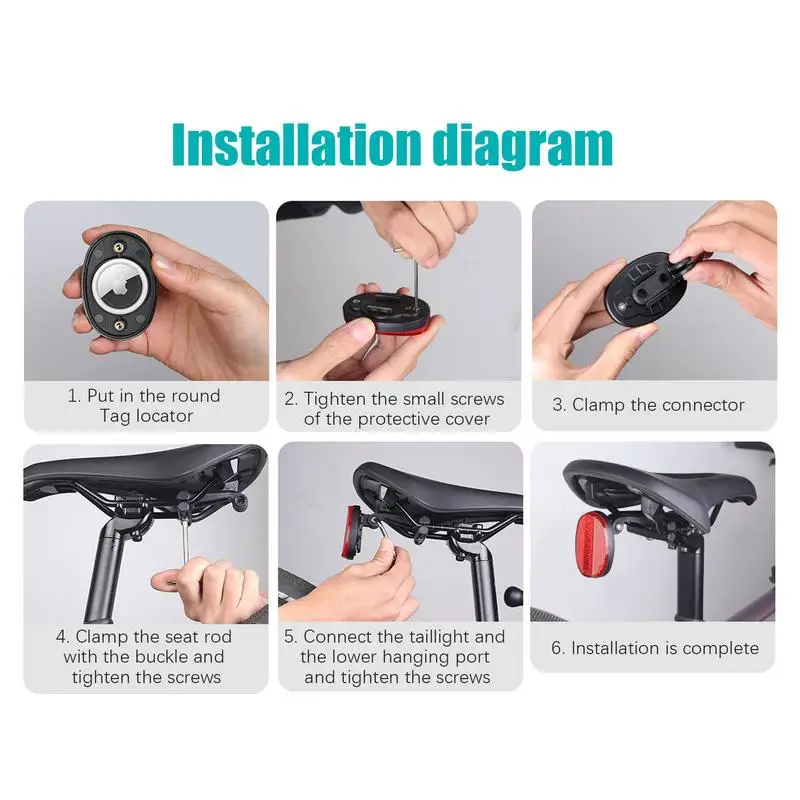 Installation diagram

1. Put in the round Tag locator

2. Tighten the small screws of the protective cover

3. Clamp the connector

4. Clamp the seat rod with the buckle and tighten the screws

5. Connect the taillight and the lower hanging port and tighten the screws

6. Installation is complete