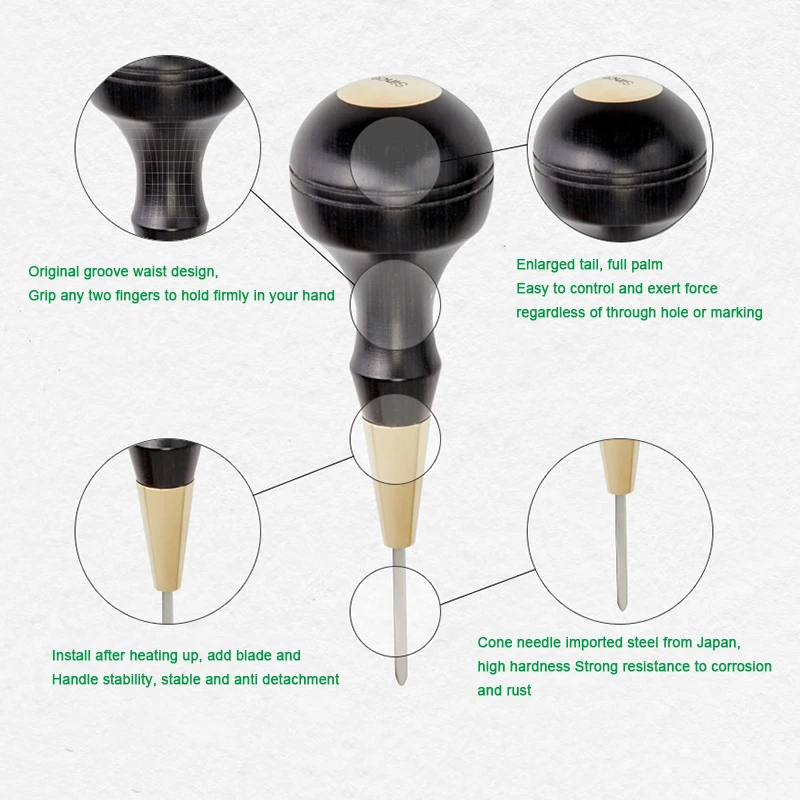 Original groove waist design,
Grip any two fingers to hold firmly in your hand

Enlarged tail, full palm
Easy to control and exert force
regardless of through hole or marking

Install after heating up, add blade and
Handle stability, stable and anti detachment

Cone needle imported steel from Japan,
high hardness Strong resistance to corrosion
and rust