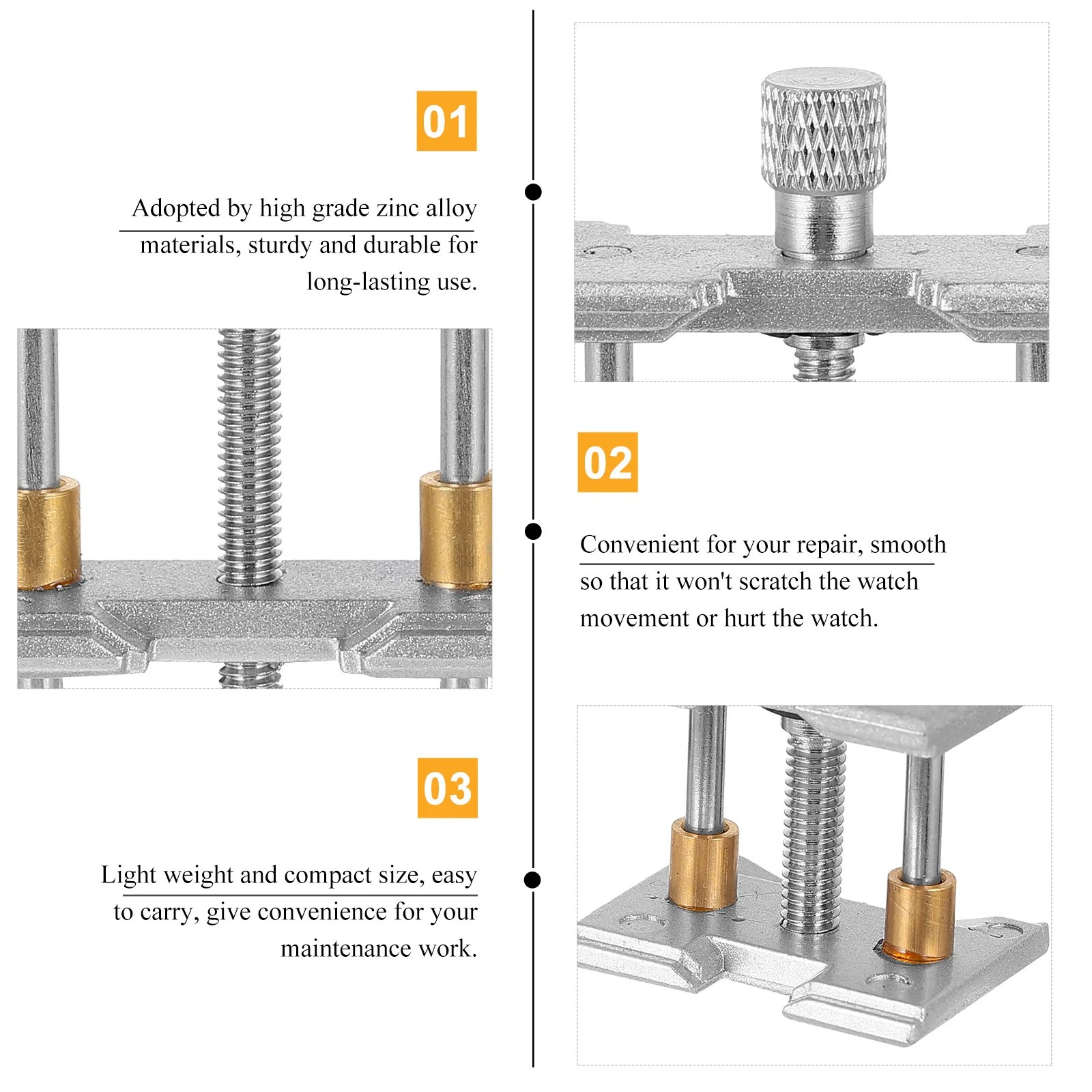 01

Adopted by high grade zinc alloy materials, sturdy and durable for long-lasting use.

02

Convenient for your repair, smooth so that it won't scratch the watch movement or hurt the watch.

03

Light weight and compact size, easy to carry, give convenience for your maintenance work.