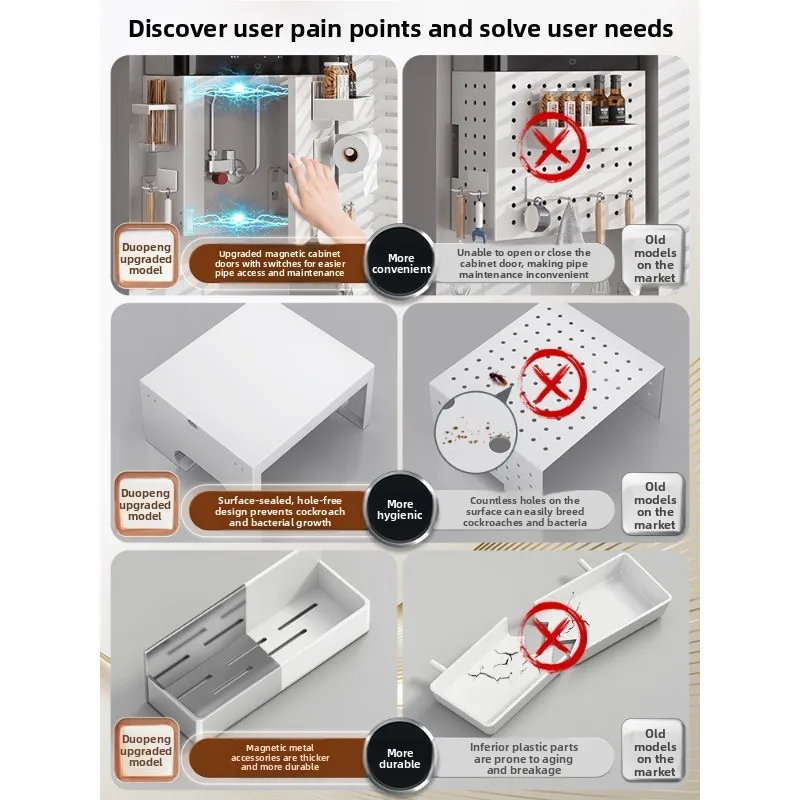 Discover user pain points and solve user needs

Duopeng upgraded model

Upgraded magnetic cabinet doors with switches for easier pipe access and maintenance

More convenient

Unable to open or close the cabinet door, making pipe maintenance inconvenient

Old models on the market

Duopeng upgraded model

Surface-sealed, hole-free design prevents cockroach and bacterial growth

More hygienic

Countless holes on the surface can easily breed cockroaches and bacteria

Old models on the market

Duopeng upgraded model

Magnetic metal accessories are thicker and more durable

More durable

Inferior plastic parts are prone to aging and breakage

Old models on the market