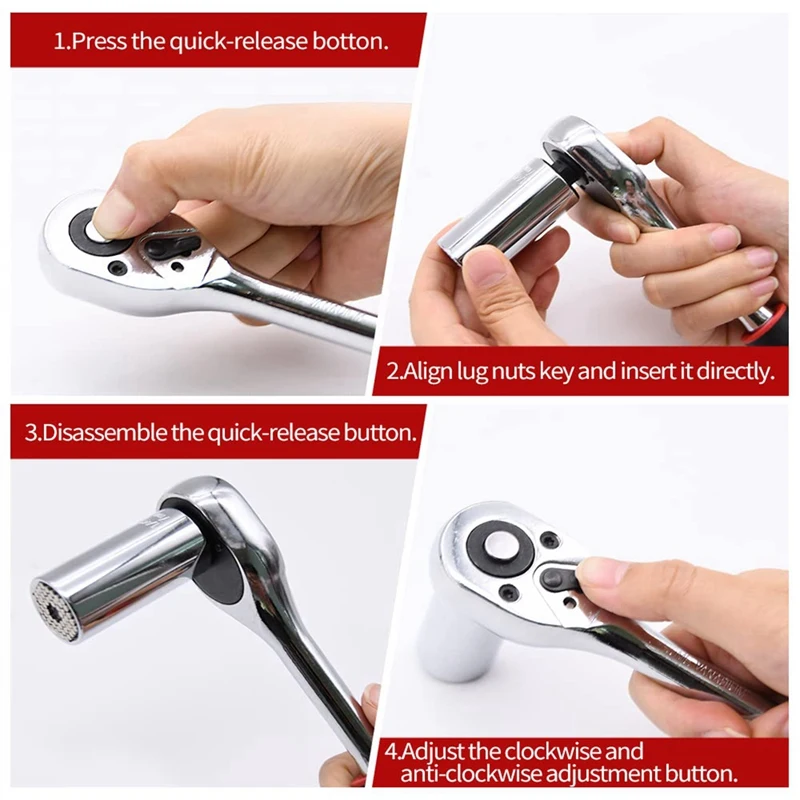 1.Press the quick-release botton.

2.Align lug nuts key and insert it directly.

3.Disassemble the quick-release button.

4.Adjust the clockwise and anti-clockwise adjustment button.