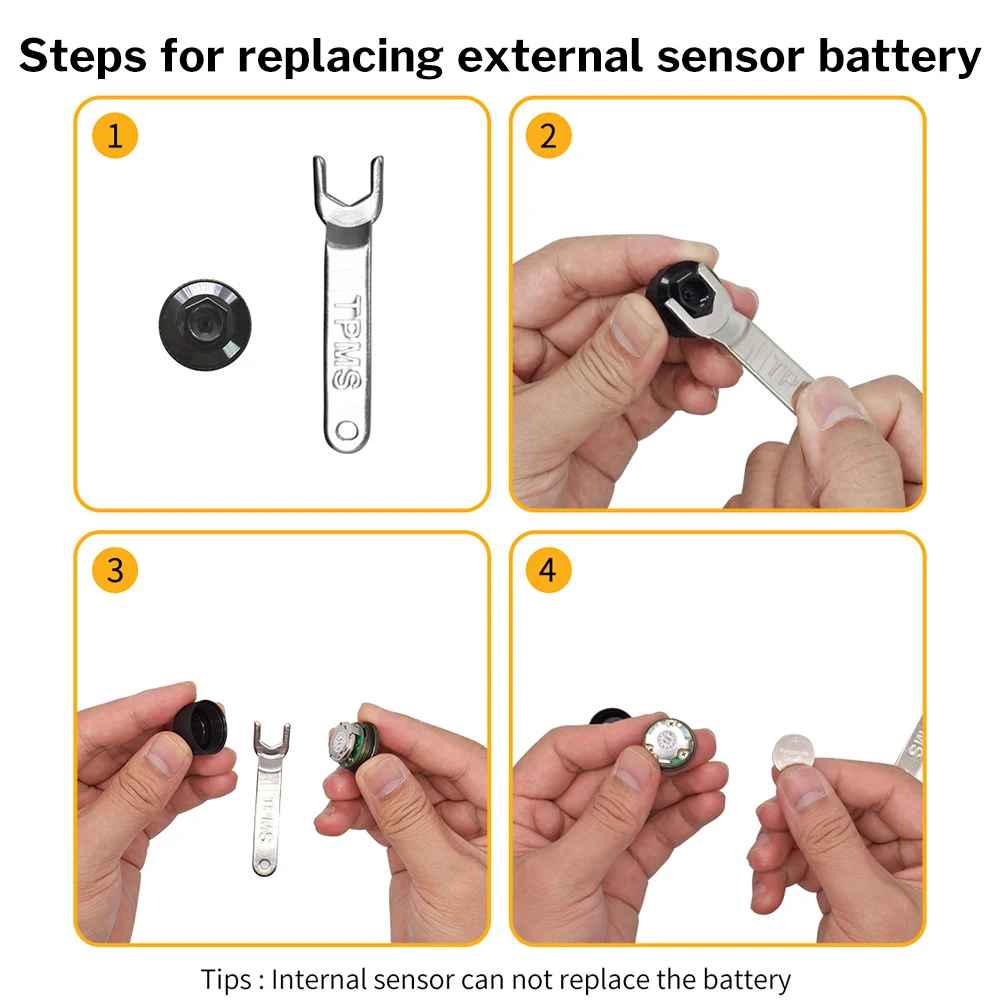 Steps for replacing external sensor battery

1

TPMS

2

TP

3

TPMS

4

Tips : Internal sensor can not replace the battery