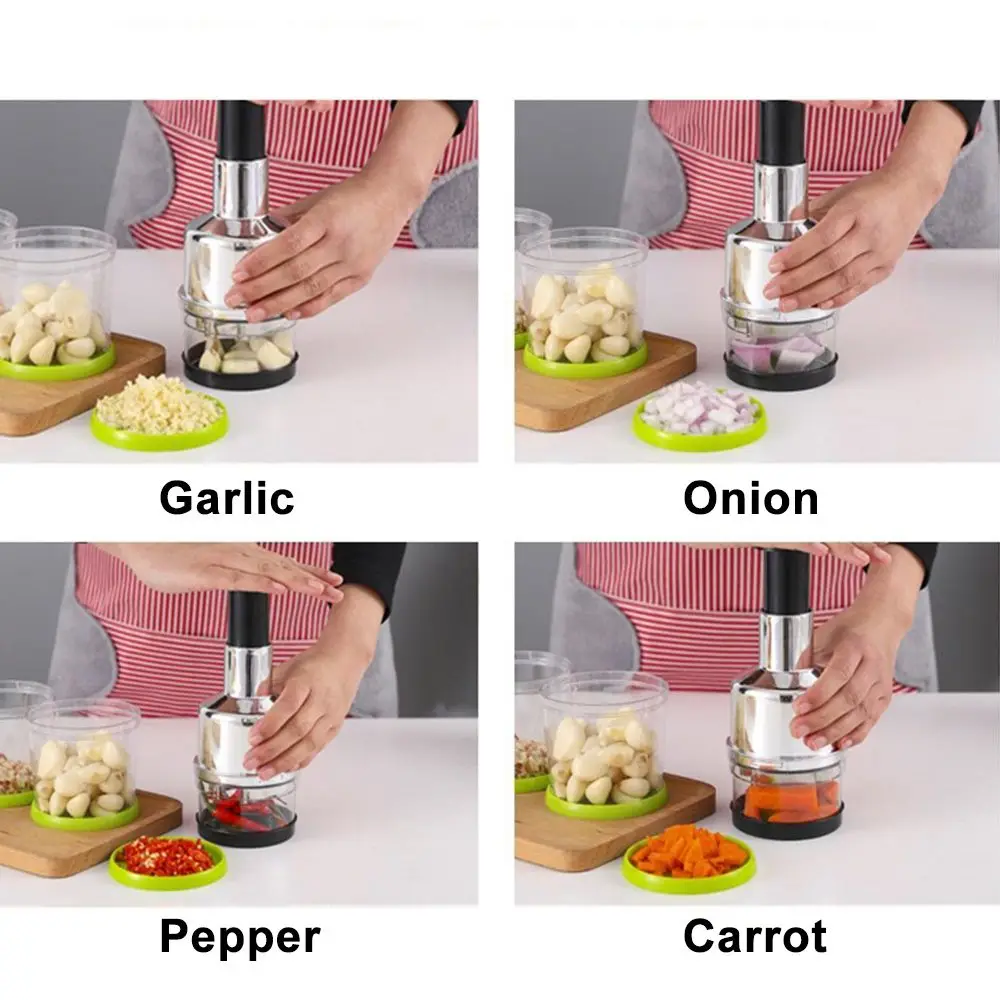 Garlic

Onion

Pepper

Carrot