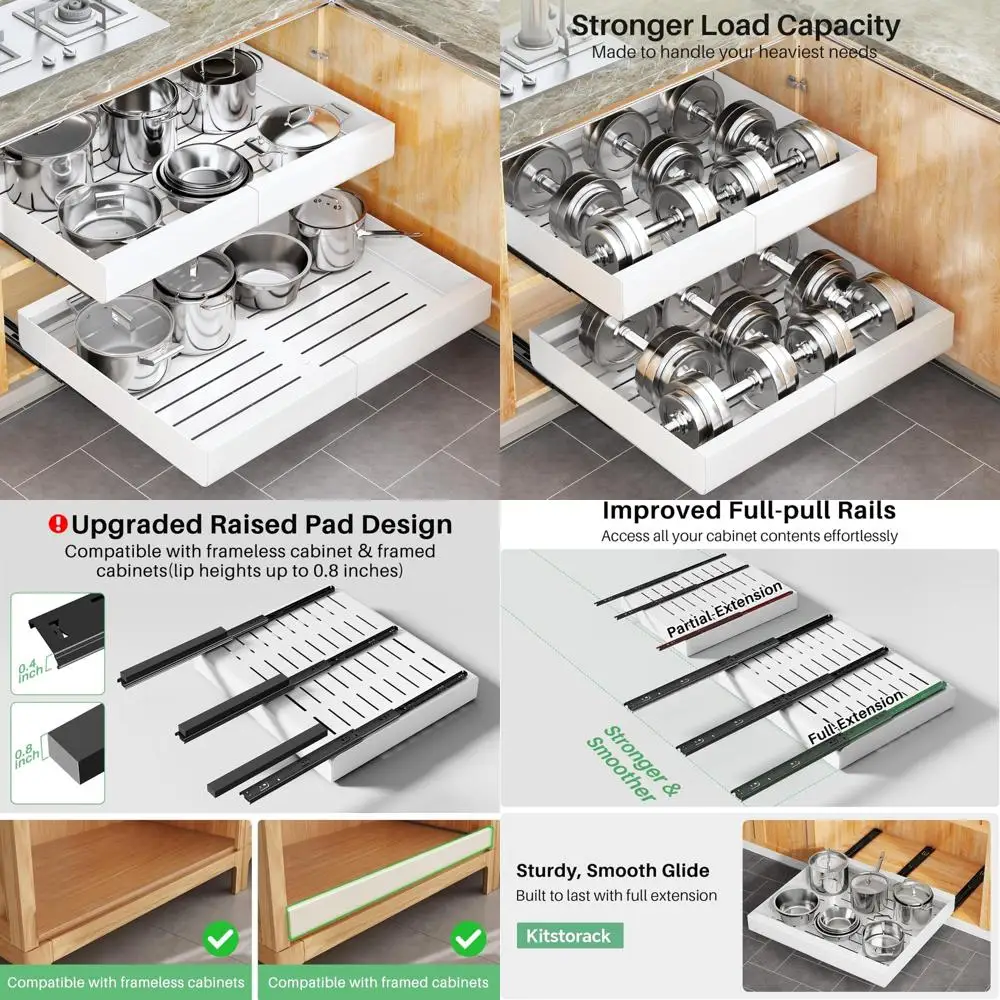 Stronger Load Capacity
Made to handle your heaviest needs

Upgraded Raised Pad Design
Compatible with frameless cabinet & framed cabinets(lip heights up to 0.8 inches)

0.4 inch

0.8 inch

Compatible with frameless cabinets

Compatible with framed cabinets

Improved Full-pull Rails
Access all your cabinet contents effortlessly

Partial-Extension

Full-Extension

Stronger & Smoother

Sturdy, Smooth Glide
Built to last with full extension

Kitstorack