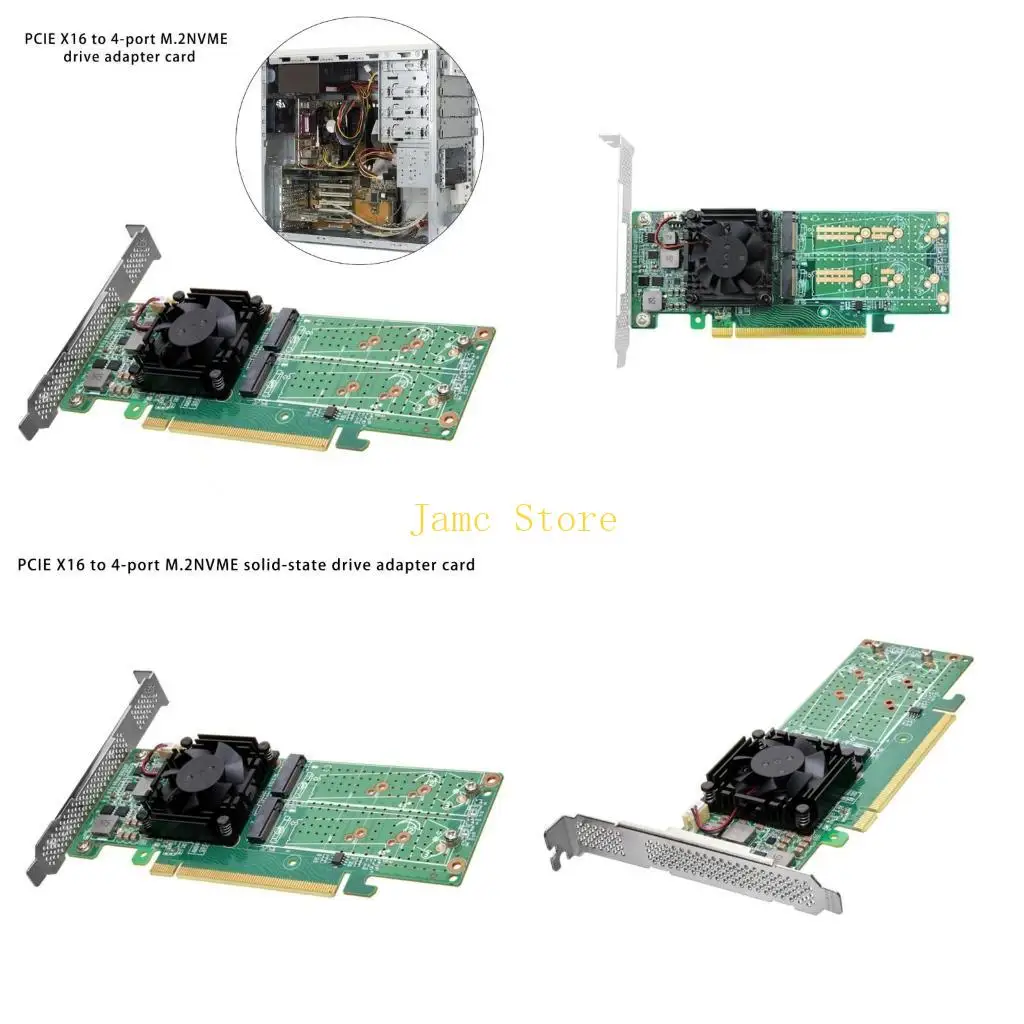 PCIE X16 to 4-port M.2NVME drive adapter card

Jamc Store

PCIE X16 to 4-port M.2NVME solid-state drive adapter card