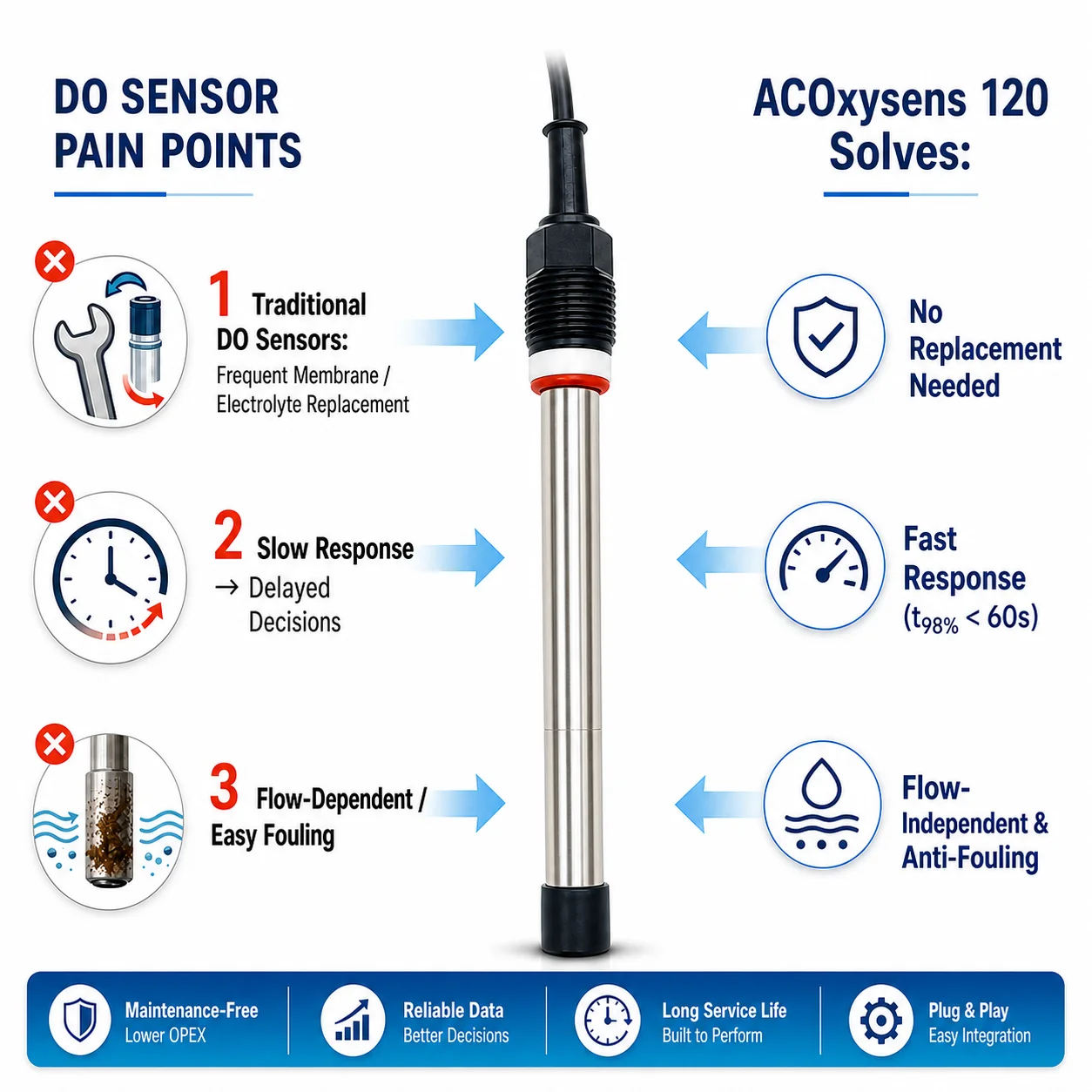 DO SENSOR PAIN POINTS

1 Traditional DO Sensors:
Frequent Membrane / Electrolyte Replacement

2 Slow Response
→ Delayed Decisions

3 Flow-Dependent / Easy Fouling

ACOxysens 120 Solves:

No Replacement Needed

Fast Response ($t_{98\%}$ < 60s)

Flow-Independent & Anti-Fouling

Maintenance-Free
Lower OPEX

Reliable Data
Better Decisions

Long Service Life
Built to Perform

Plug & Play
Easy Integration