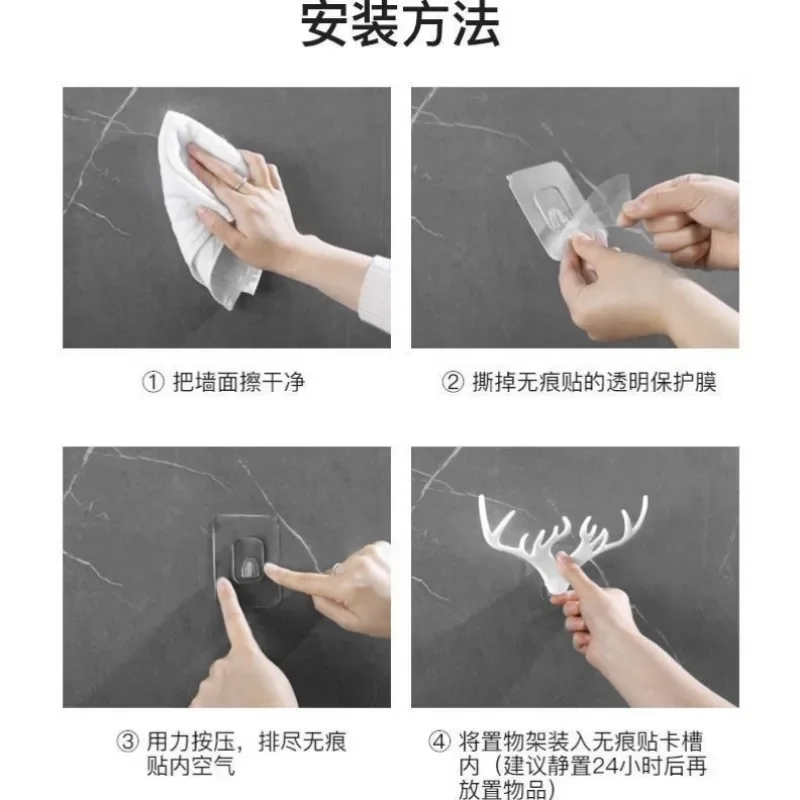 安装方法

① 把墙面擦干净

② 撕掉无痕贴的透明保护膜

③ 用力按压，排尽无痕贴内空气

④ 将置物架装入无痕贴卡槽内（建议静置24小时后再放置物品）