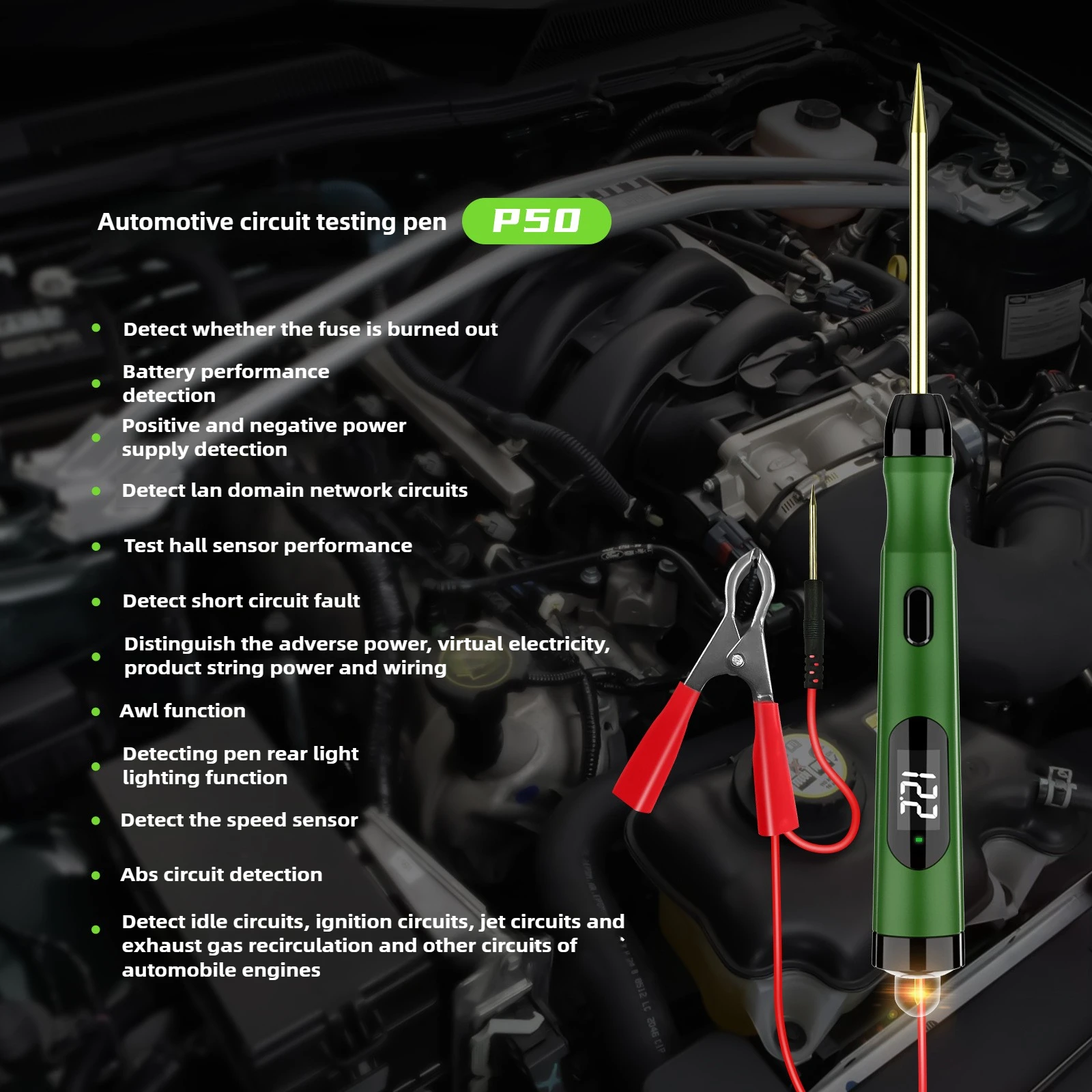 Automotive circuit testing pen P50

- Detect whether the fuse is burned out
- Battery performance detection
- Positive and negative power supply detection
- Detect lan domain network circuits
- Test hall sensor performance
- Detect short circuit fault
- Distinguish the adverse power, virtual electricity, product string power and wiring
- Awl function
- Detecting pen rear light lighting function
- Detect the speed sensor
- Abs circuit detection
- Detect idle circuits, ignition circuits, jet circuits and exhaust gas recirculation and other circuits of automobile engines

12.2