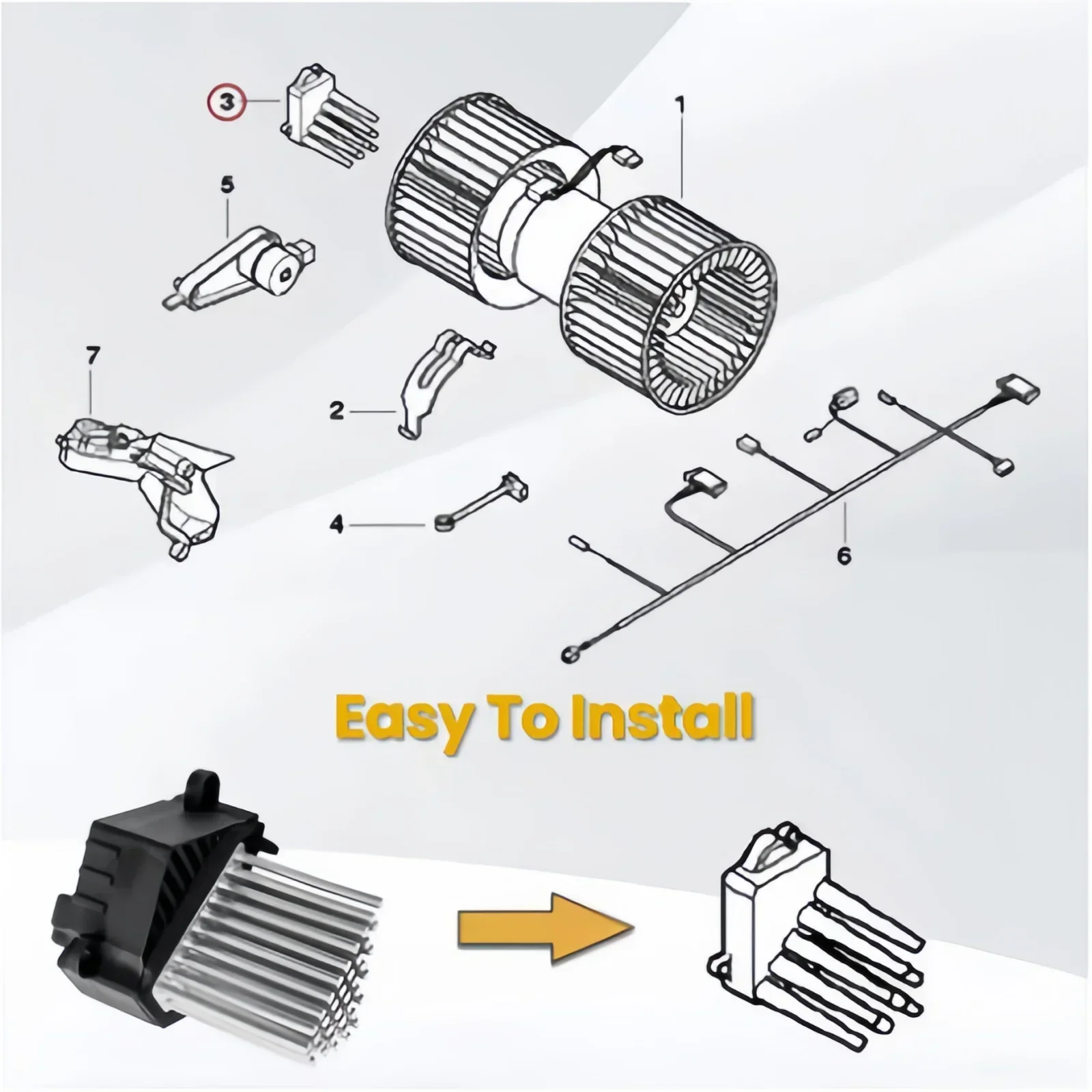 3
1
5
7
2
4
6
Easy To Install