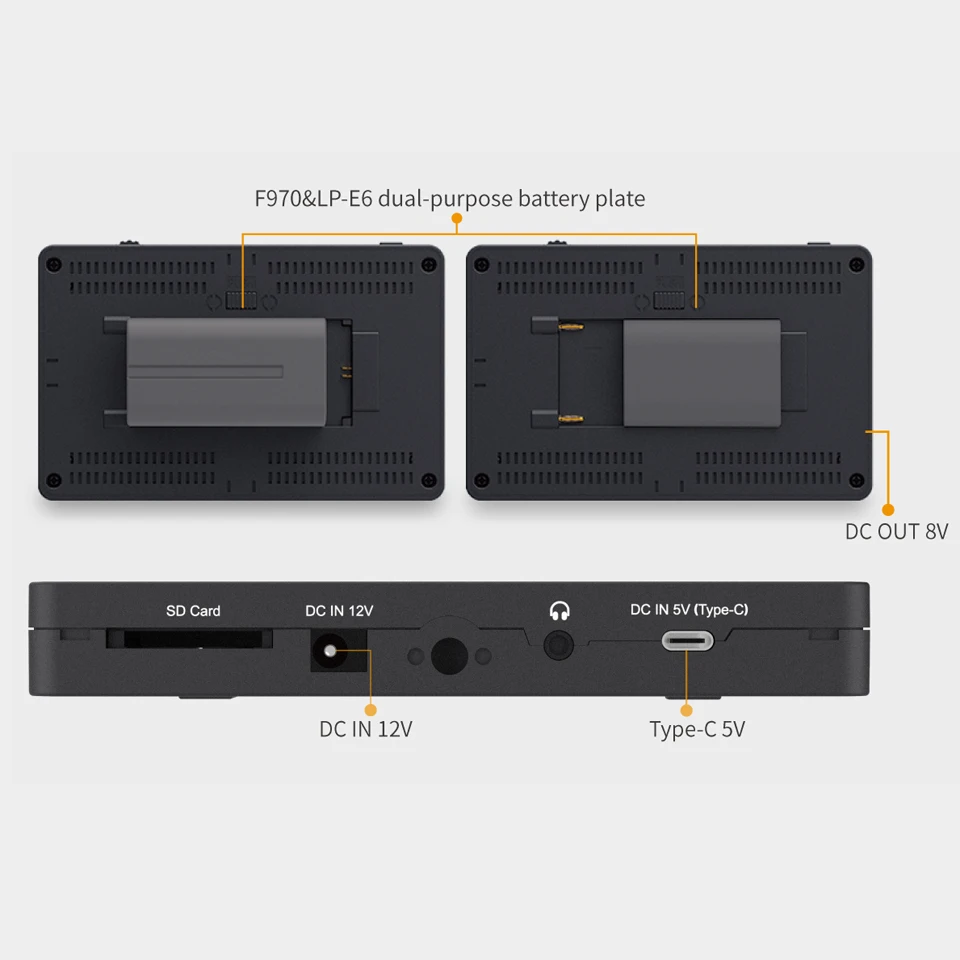 F970&LP-E6 dual-purpose battery plate

DC OUT 8V

SD Card

DC IN 12V

DC IN 5V (Type-C)

DC IN 12V

Type-C 5V