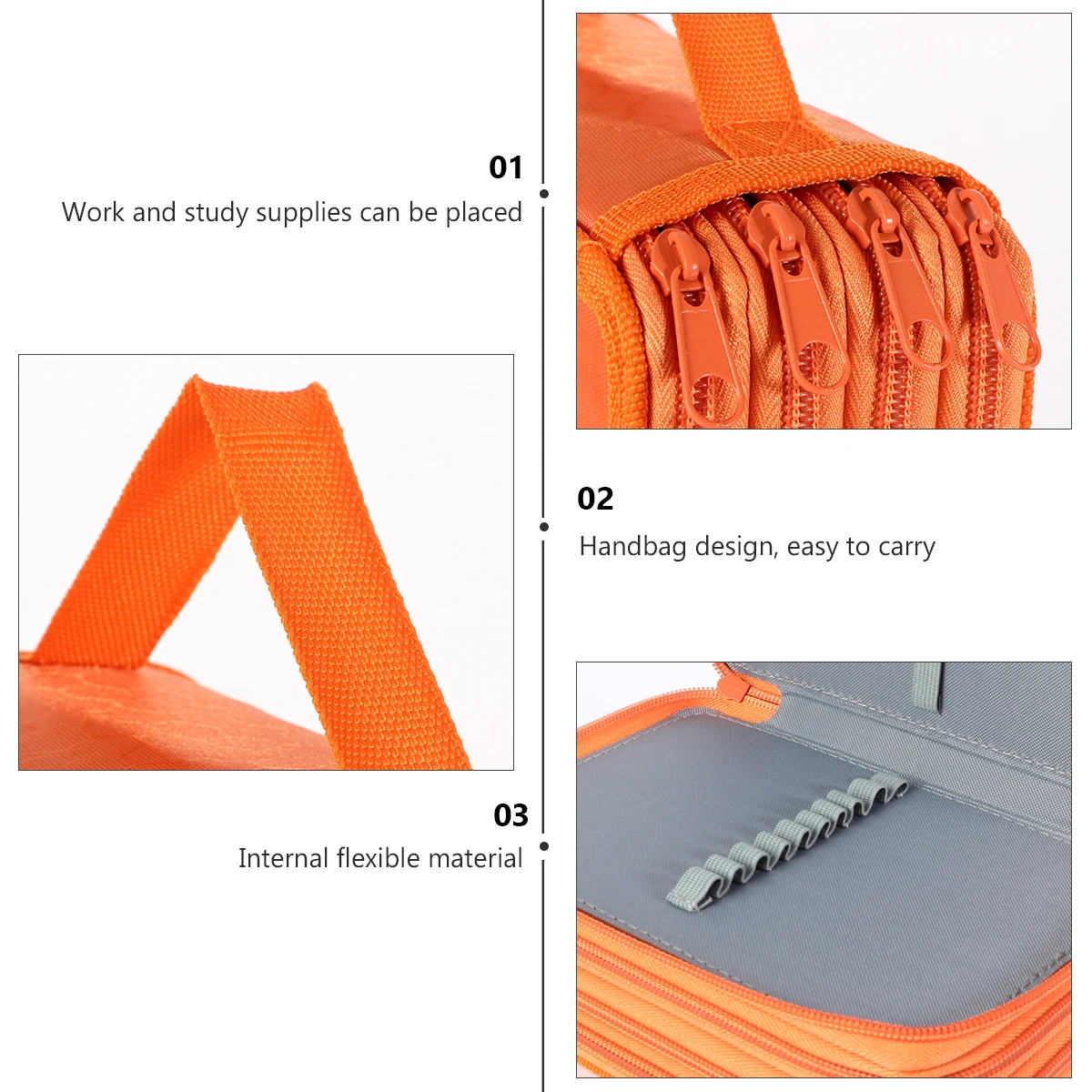 01
Work and study supplies can be placed

02
Handbag design, easy to carry

03
Internal flexible material