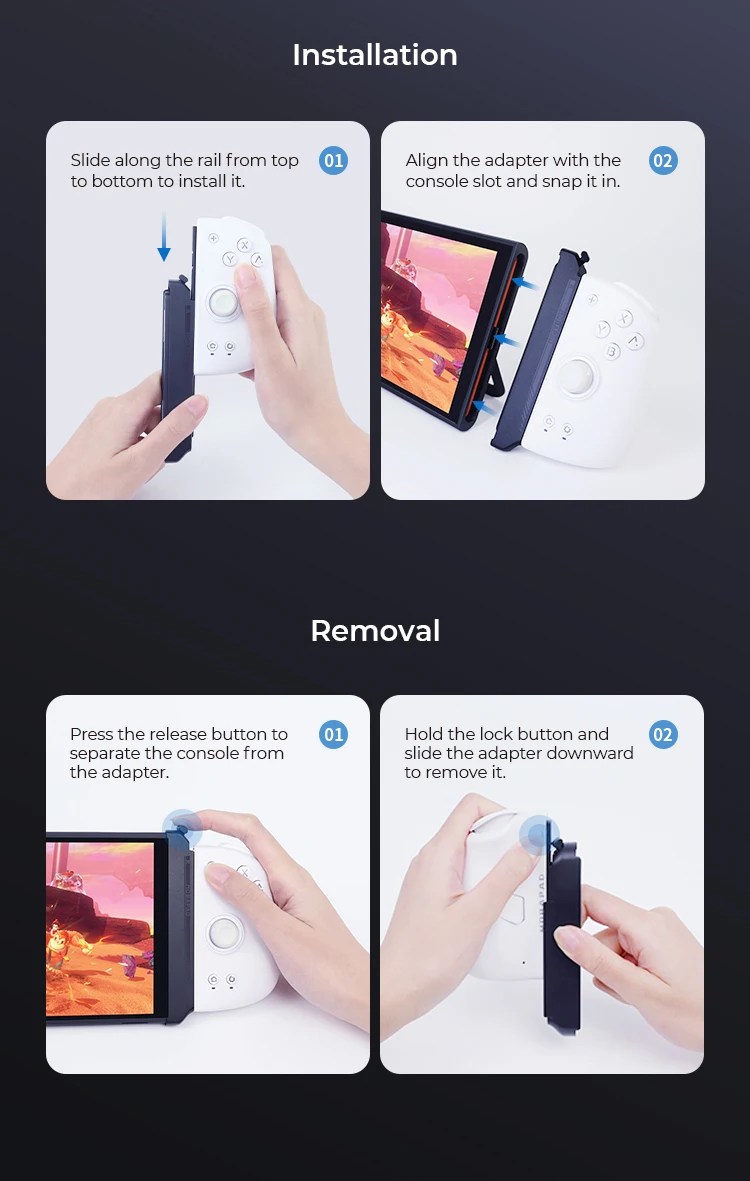 Installation

Slide along the rail from top to bottom to install it.

01

Align the adapter with the console slot and snap it in.

02

Removal

Press the release button to separate the console from the adapter.

01

Hold the lock button and slide the adapter downward to remove it.

02