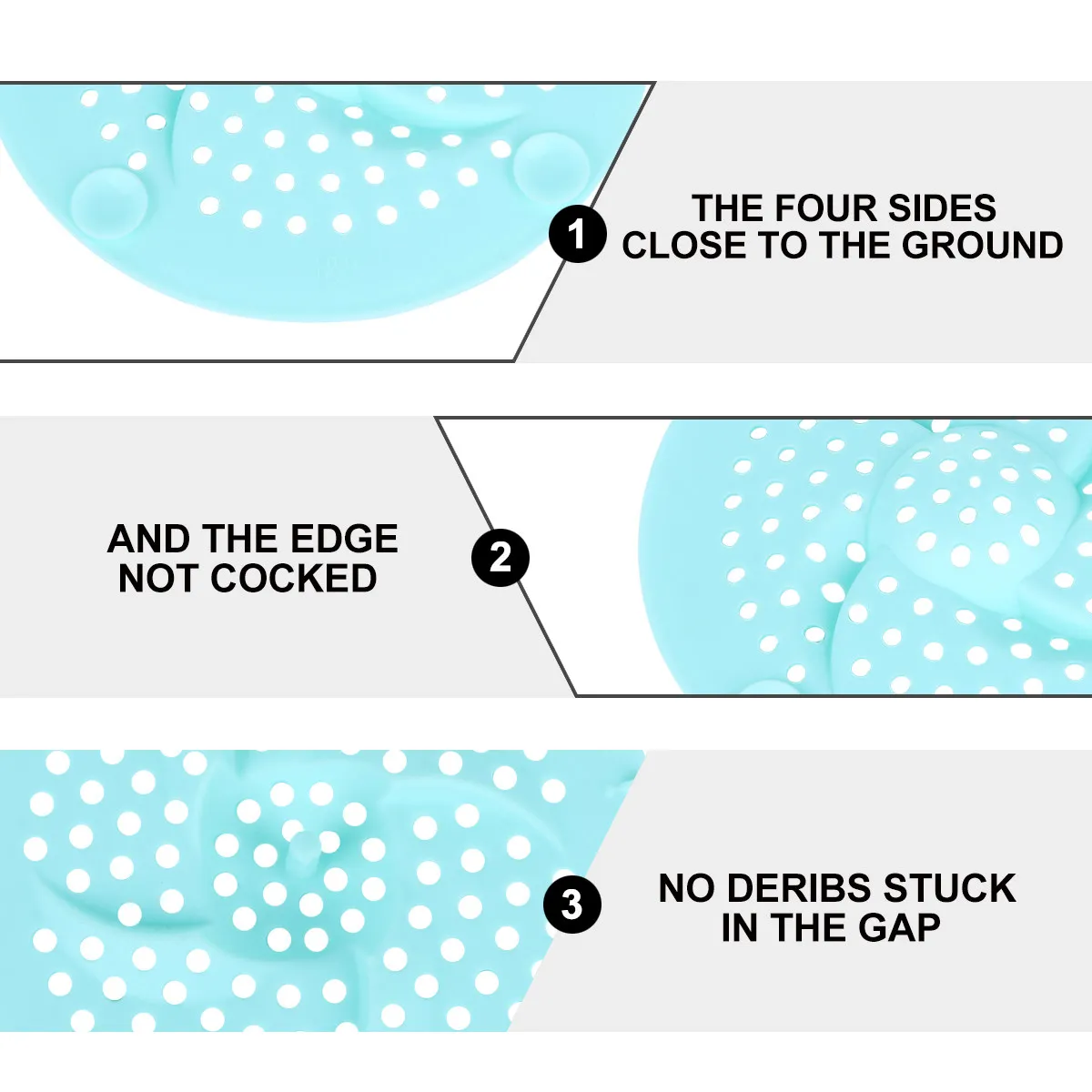 1
THE FOUR SIDES CLOSE TO THE GROUND

AND THE EDGE NOT COCKED
2

3
NO DERIBS STUCK IN THE GAP