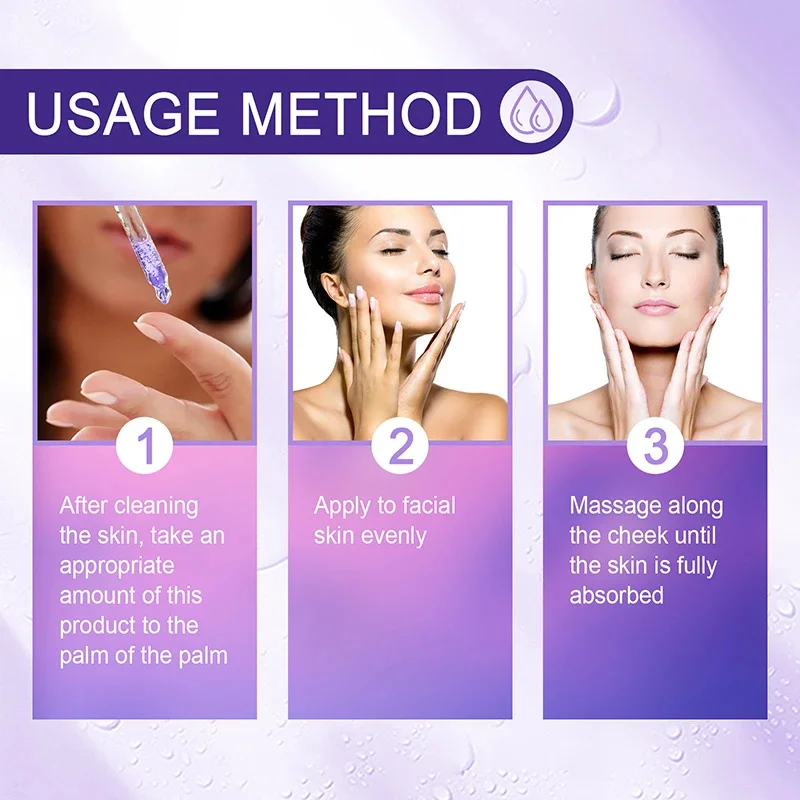 USAGE METHOD

1
After cleaning the skin, take an appropriate amount of this product to the palm of the palm

2
Apply to facial skin evenly

3
Massage along the cheek until the skin is fully absorbed