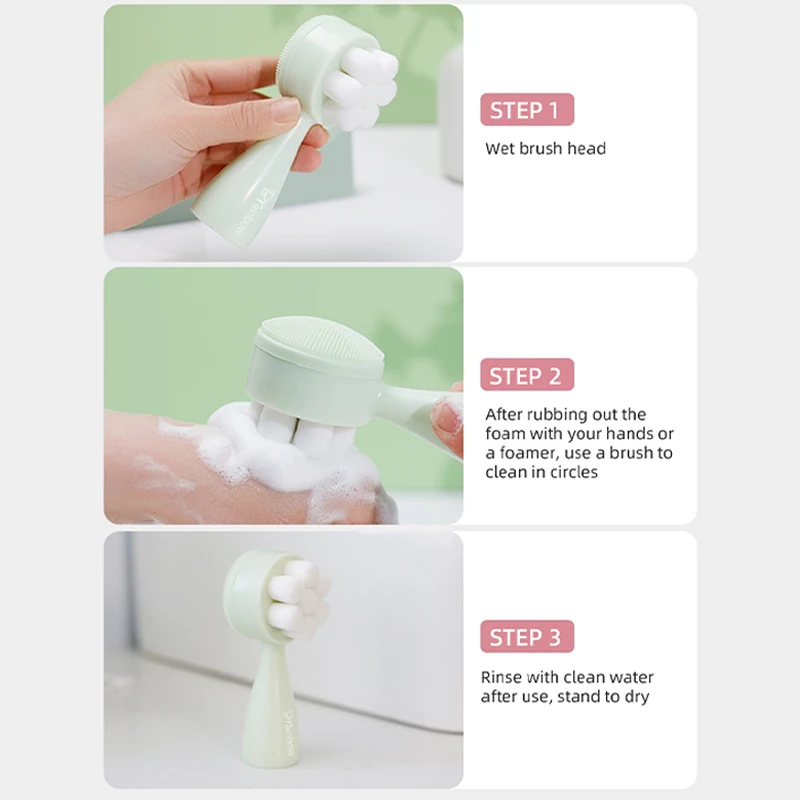 STEP 1

Wet brush head

STEP 2

After rubbing out the foam with your hands or a foamer, use a brush to clean in circles

STEP 3

Rinse with clean water after use, stand to dry