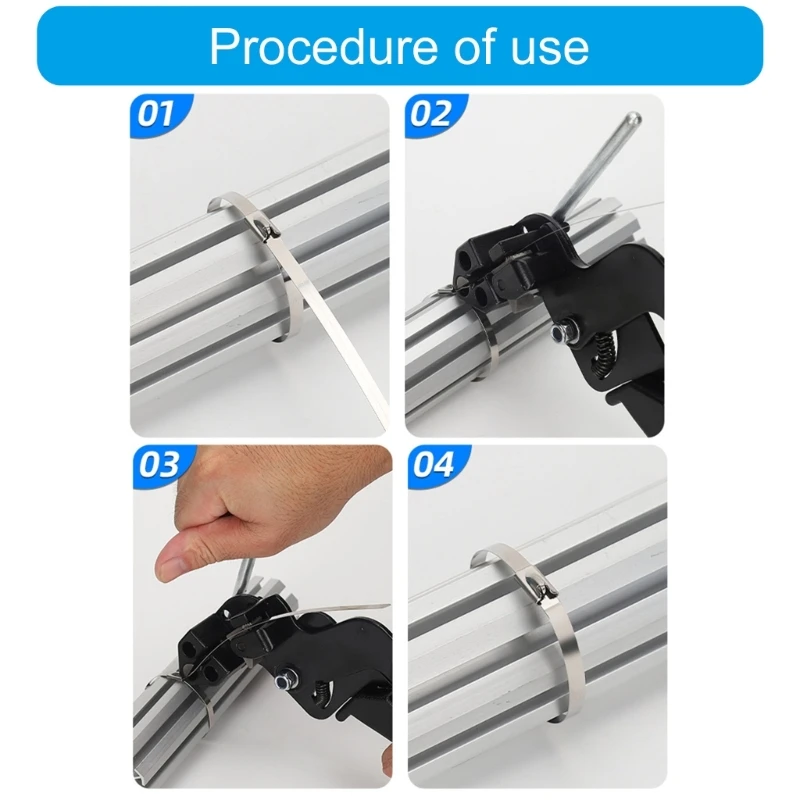 Procedure of use

01

02

03

04