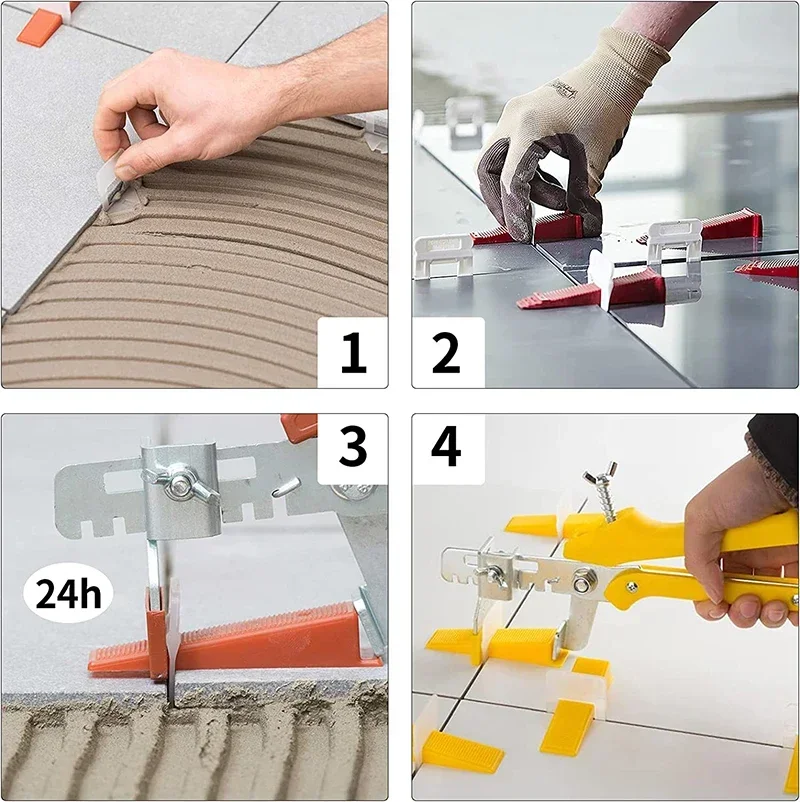 1

2

3

24h

4