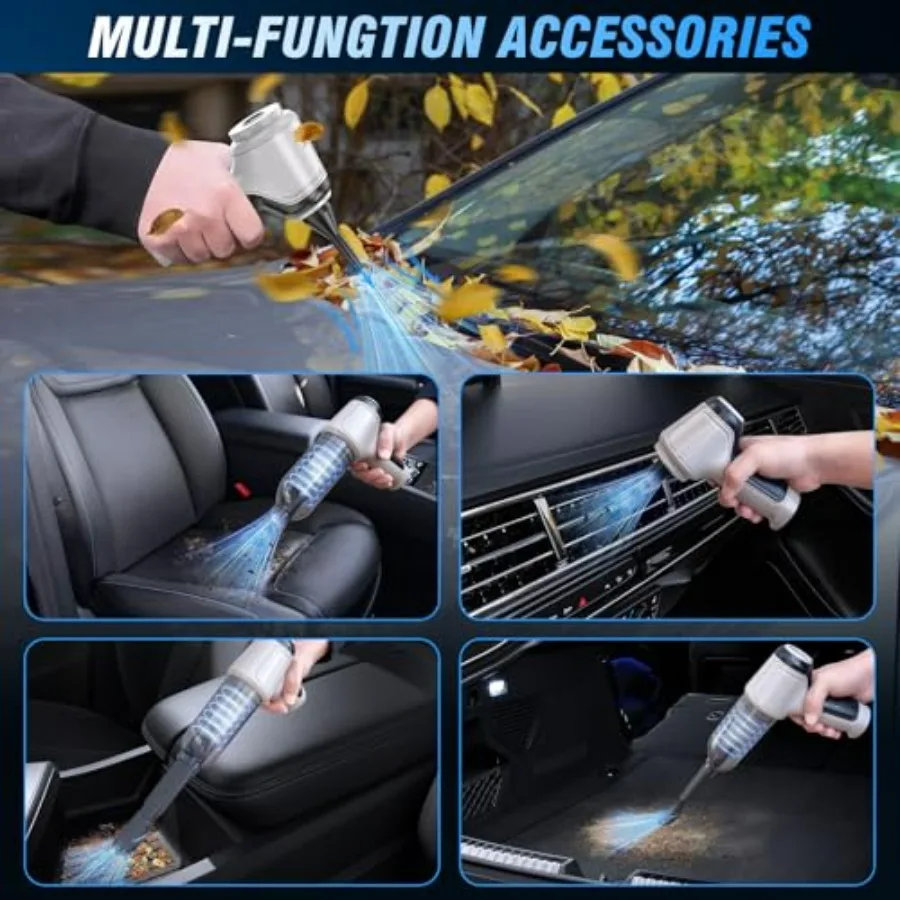 MULTI-FUNGTION ACCESSORIES